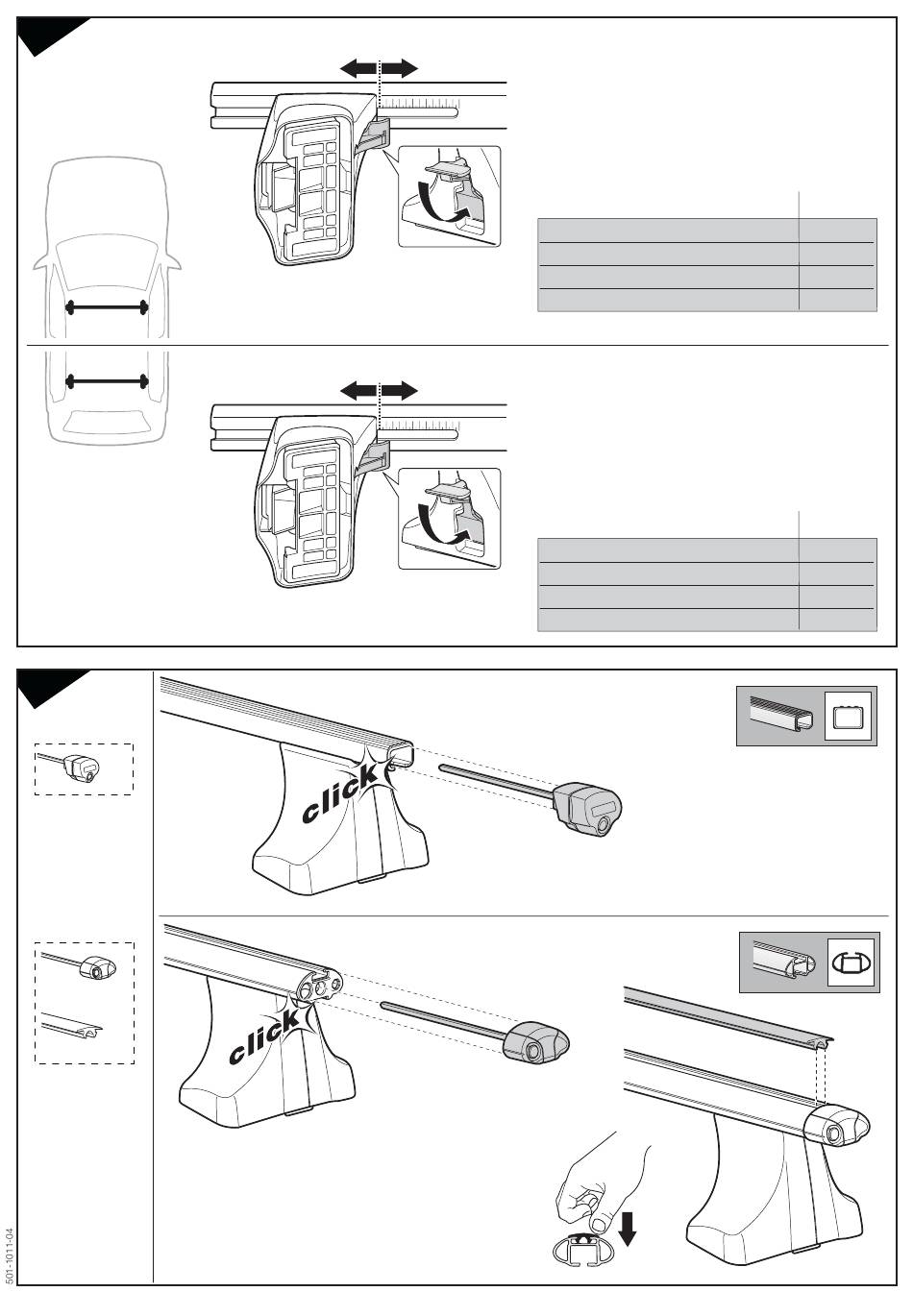 click

click

501-1011-04