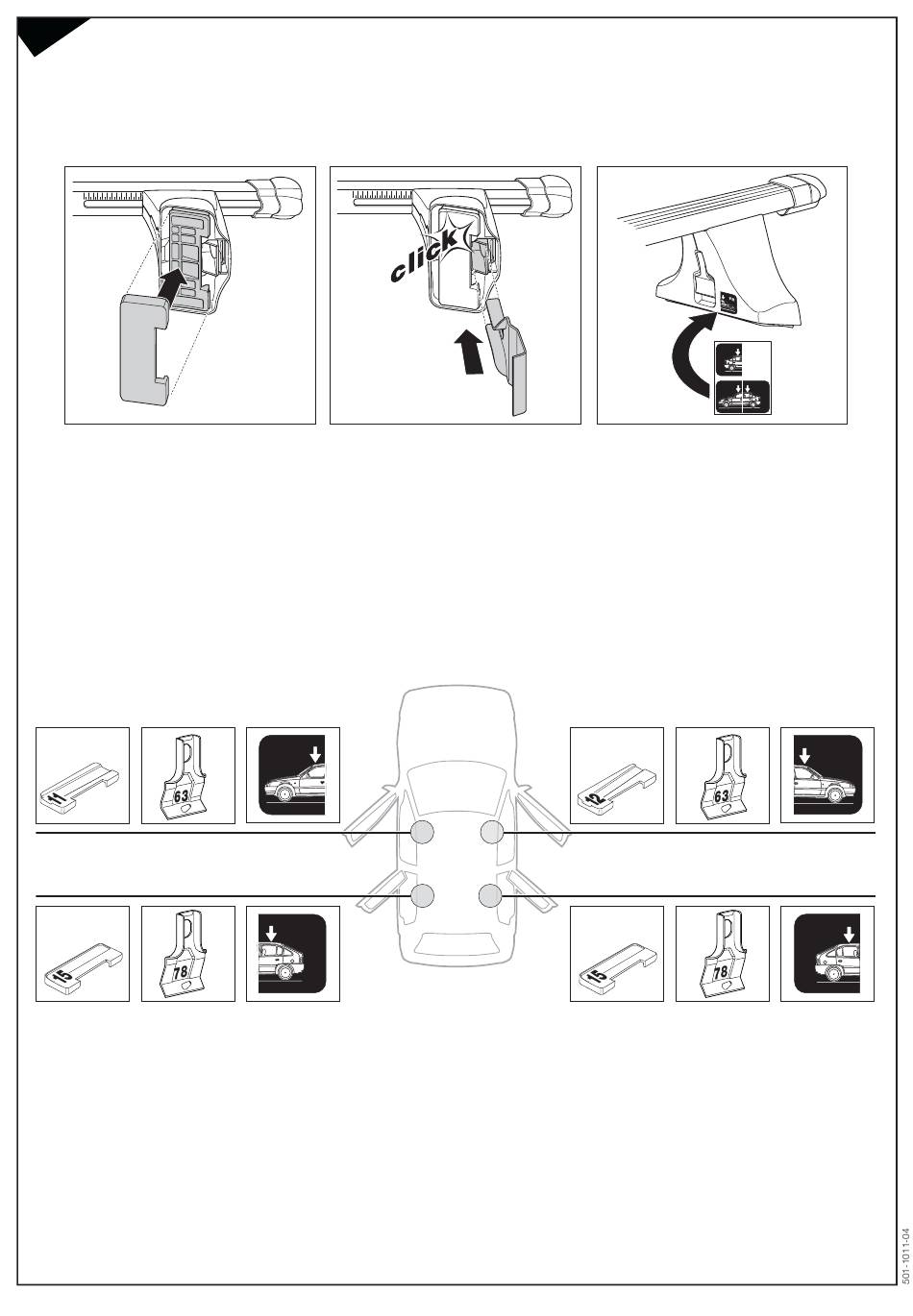 click

11

63

12

63

15

78

15

78

501-1011-04