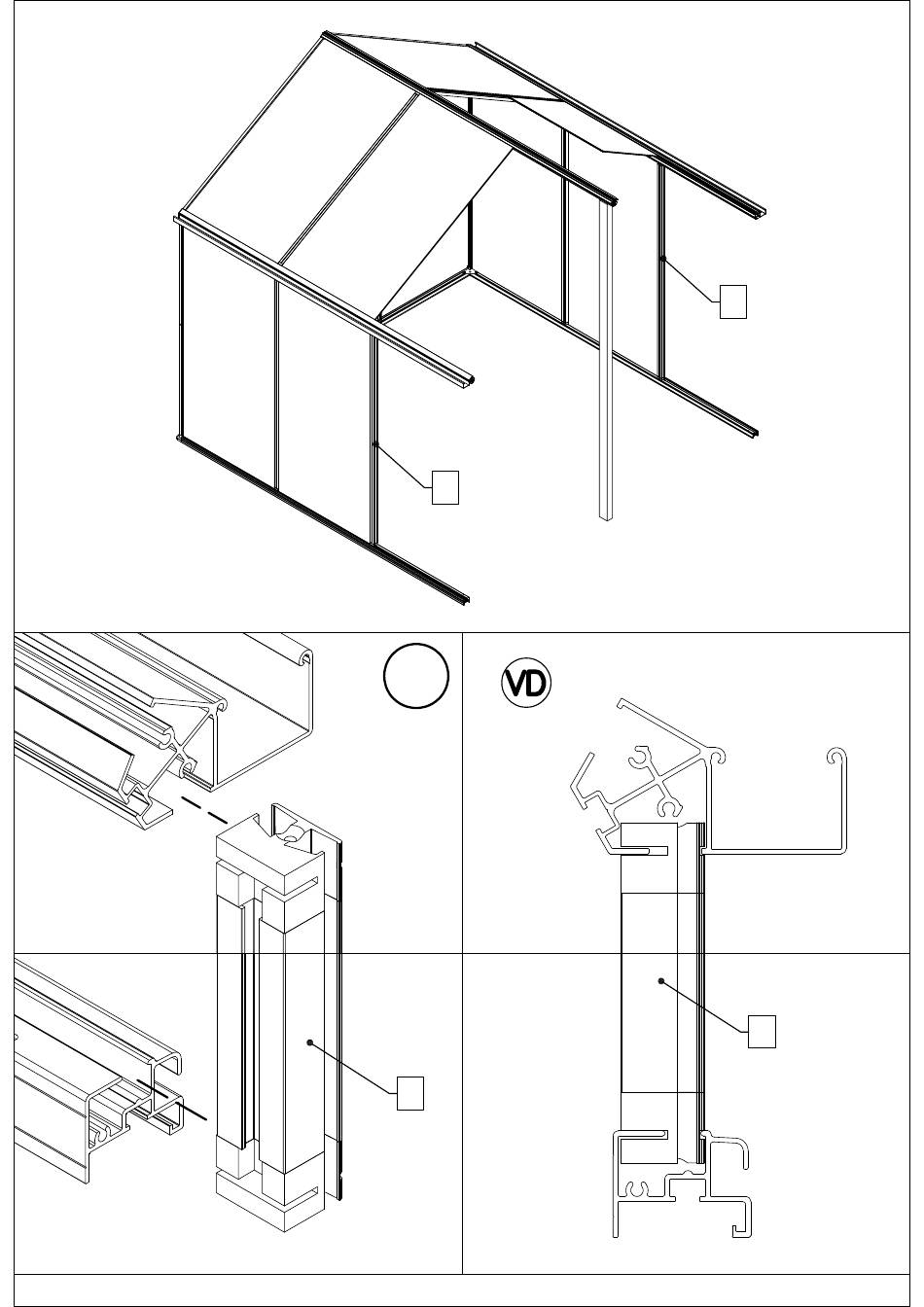 VD