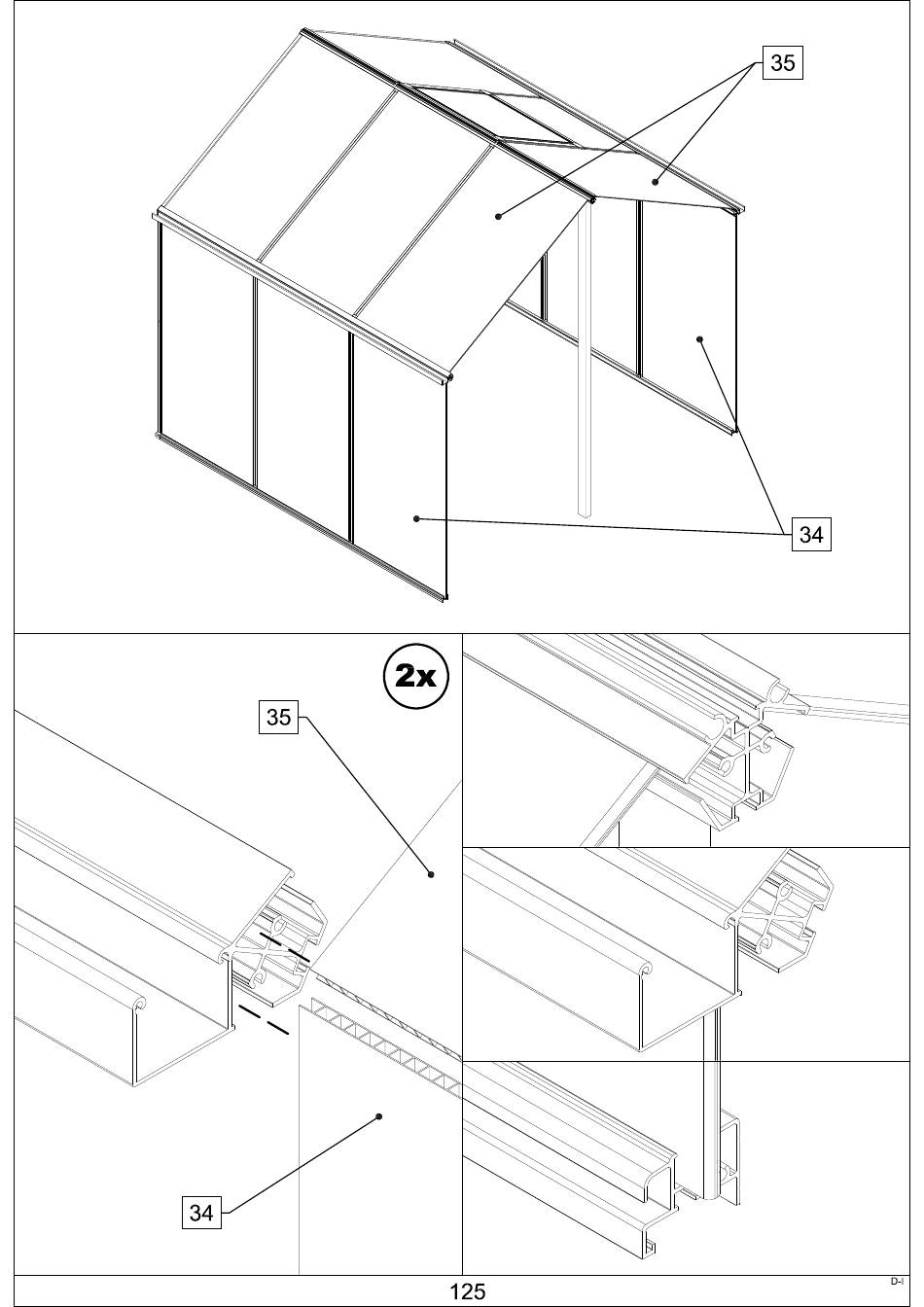 35

34

2x

35

34

125

D-I