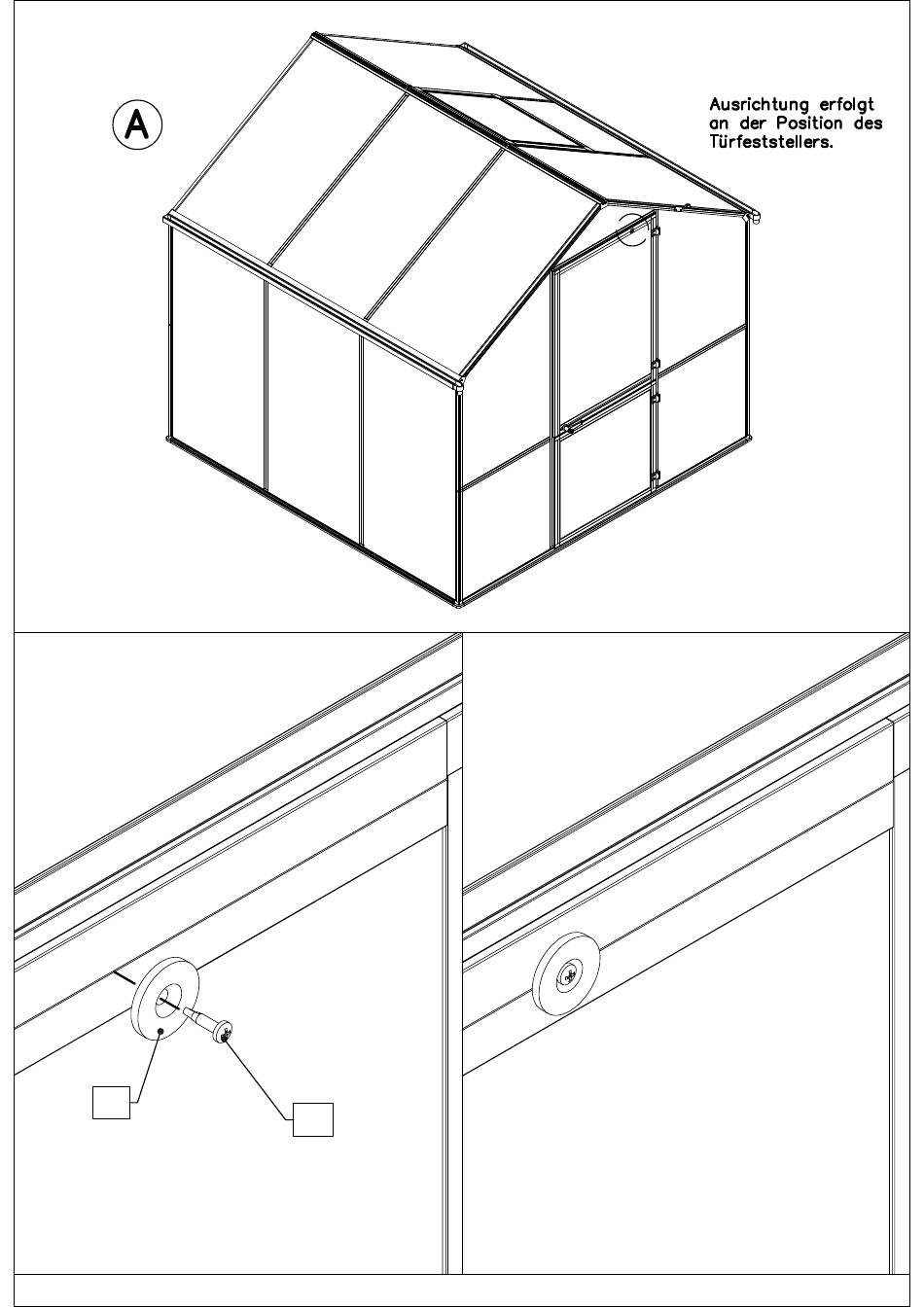 A

Ausrichtung erfolgt an der Position des Türfeststellers.