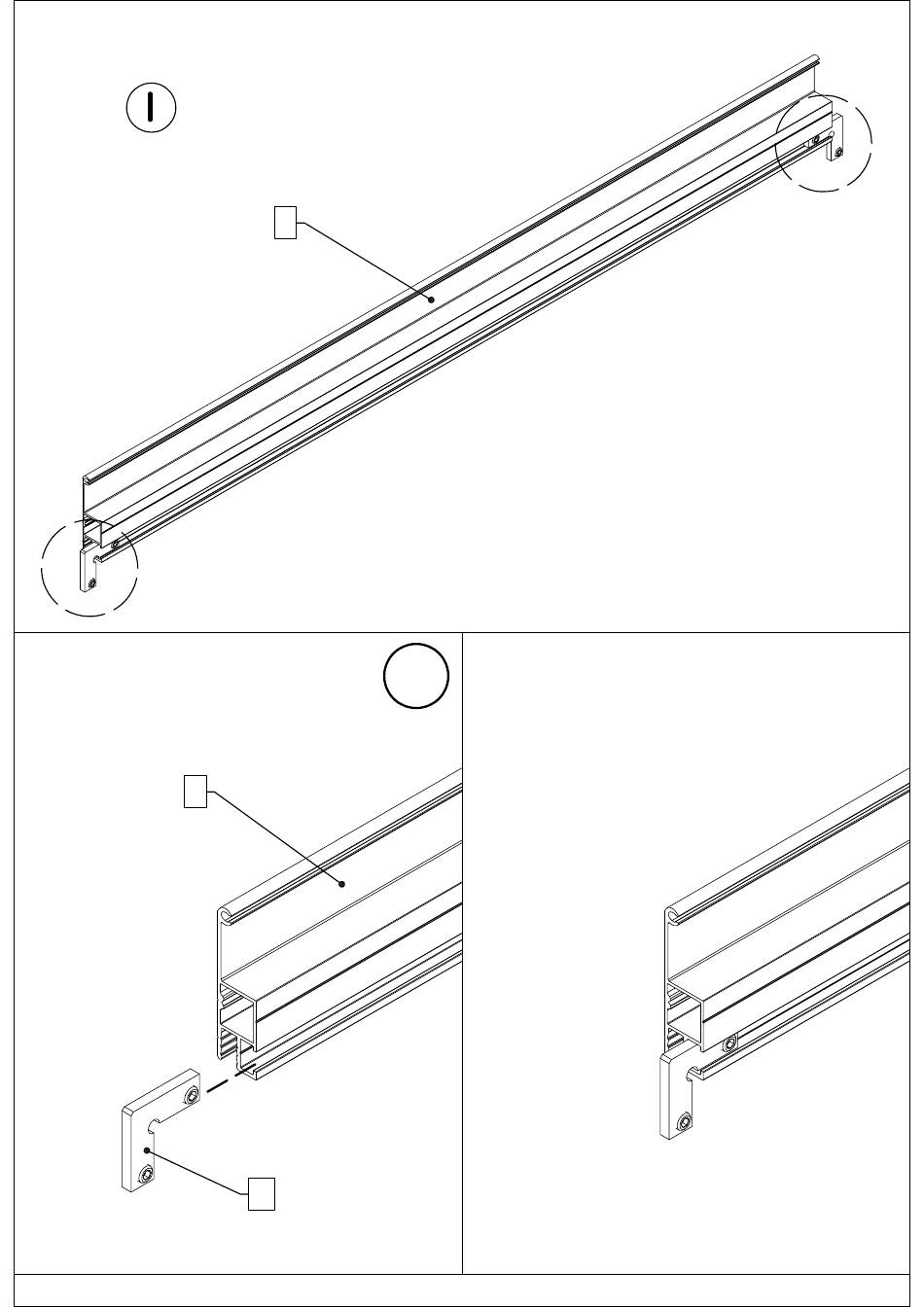 I