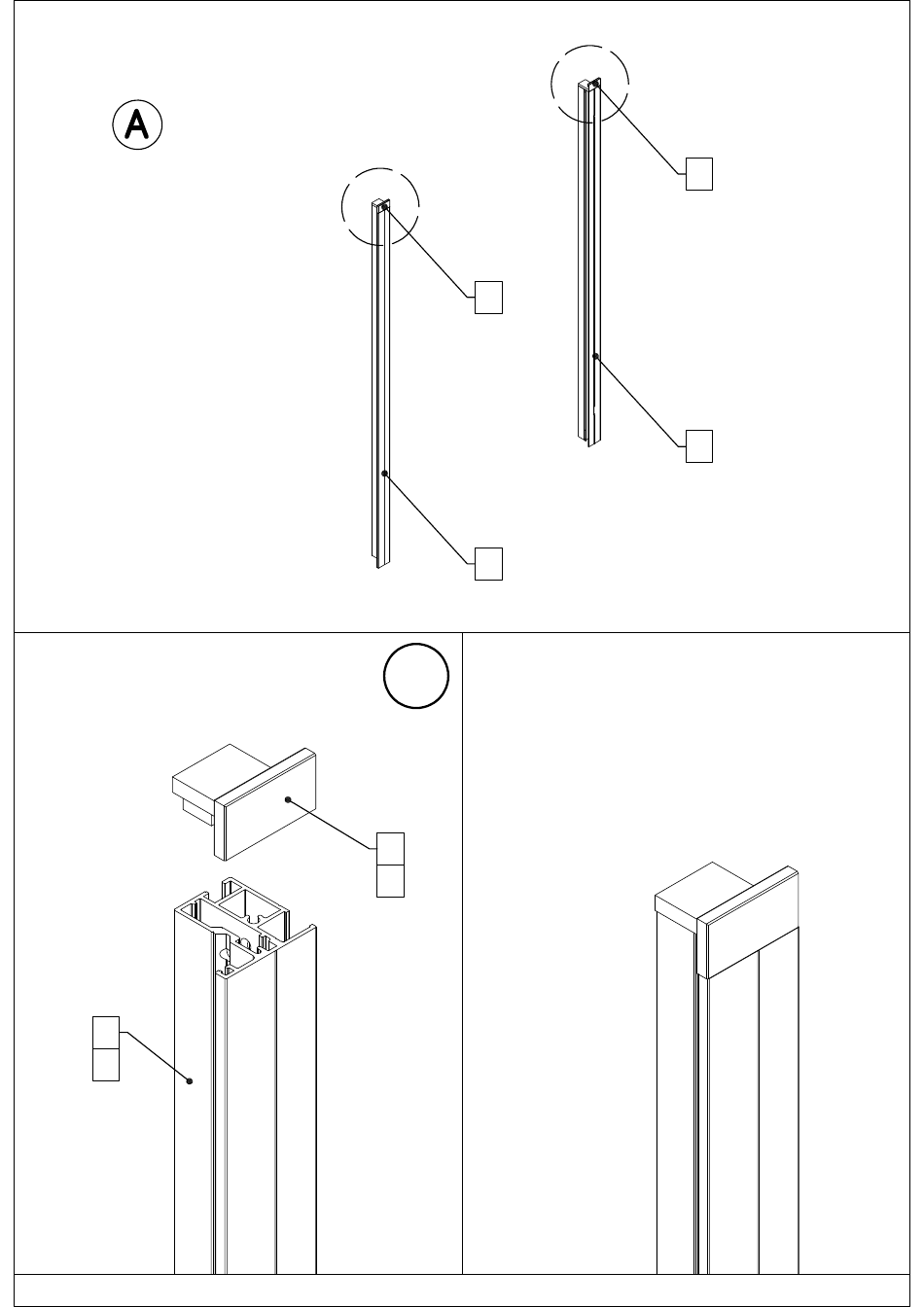 A