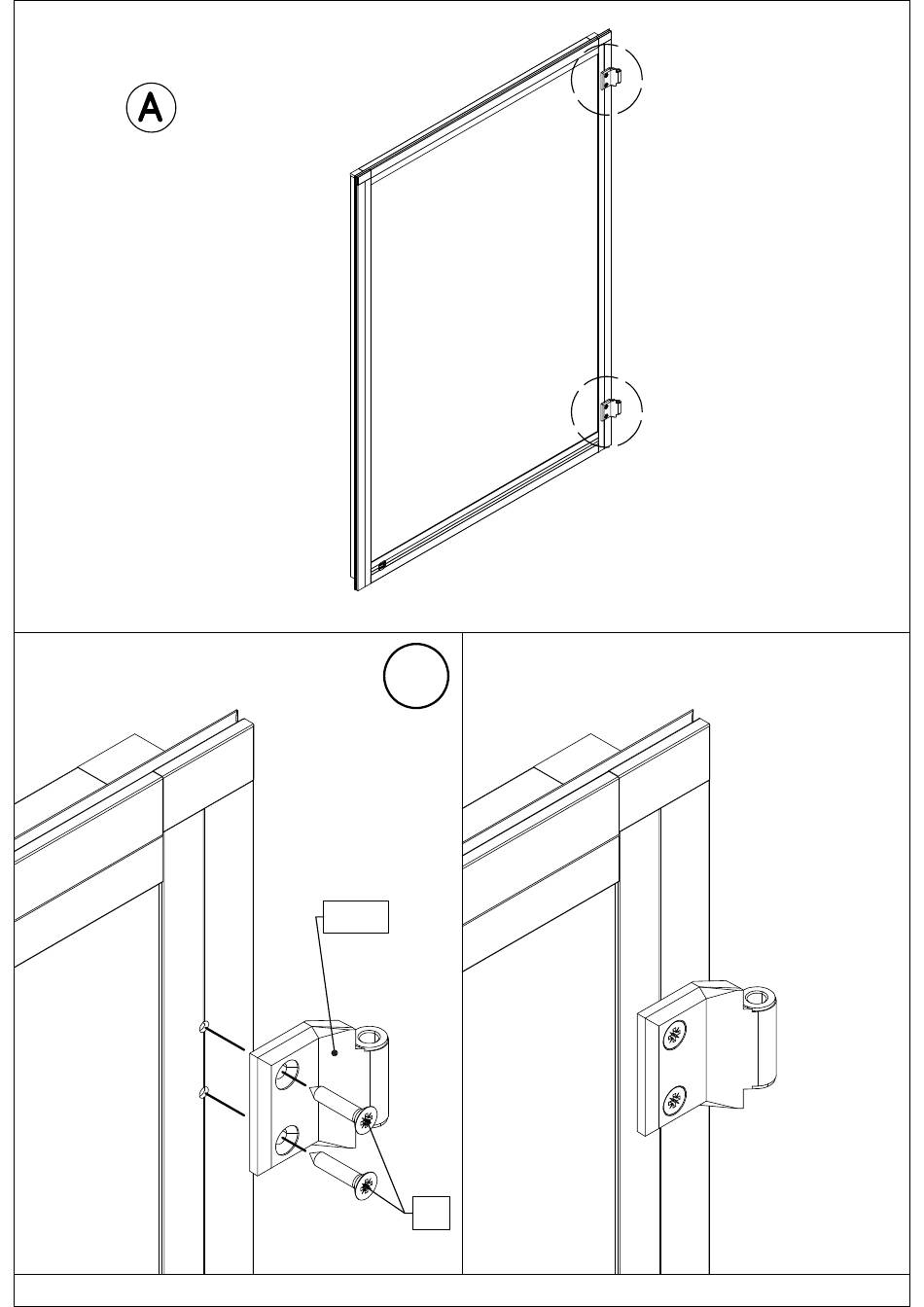 A