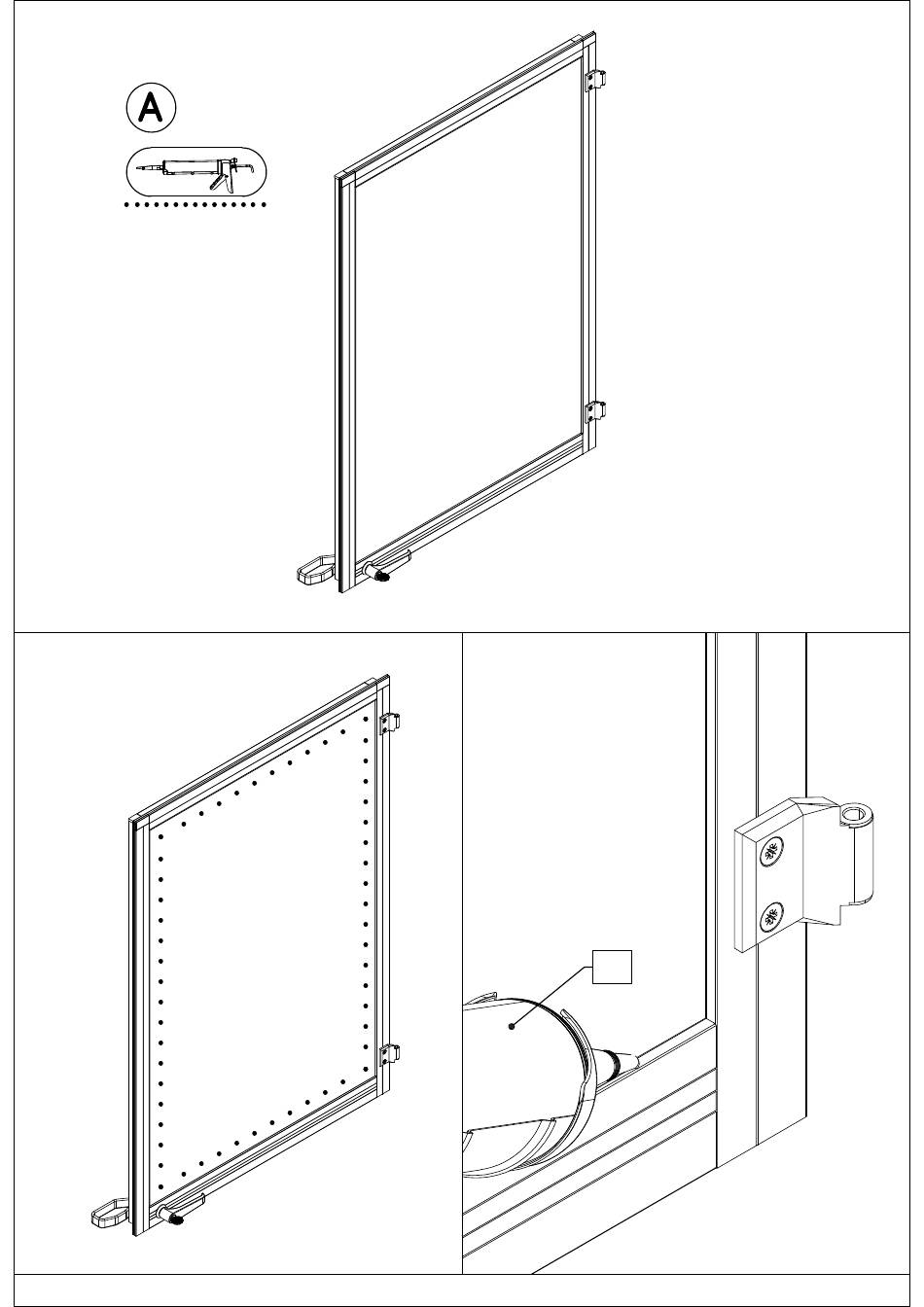 A