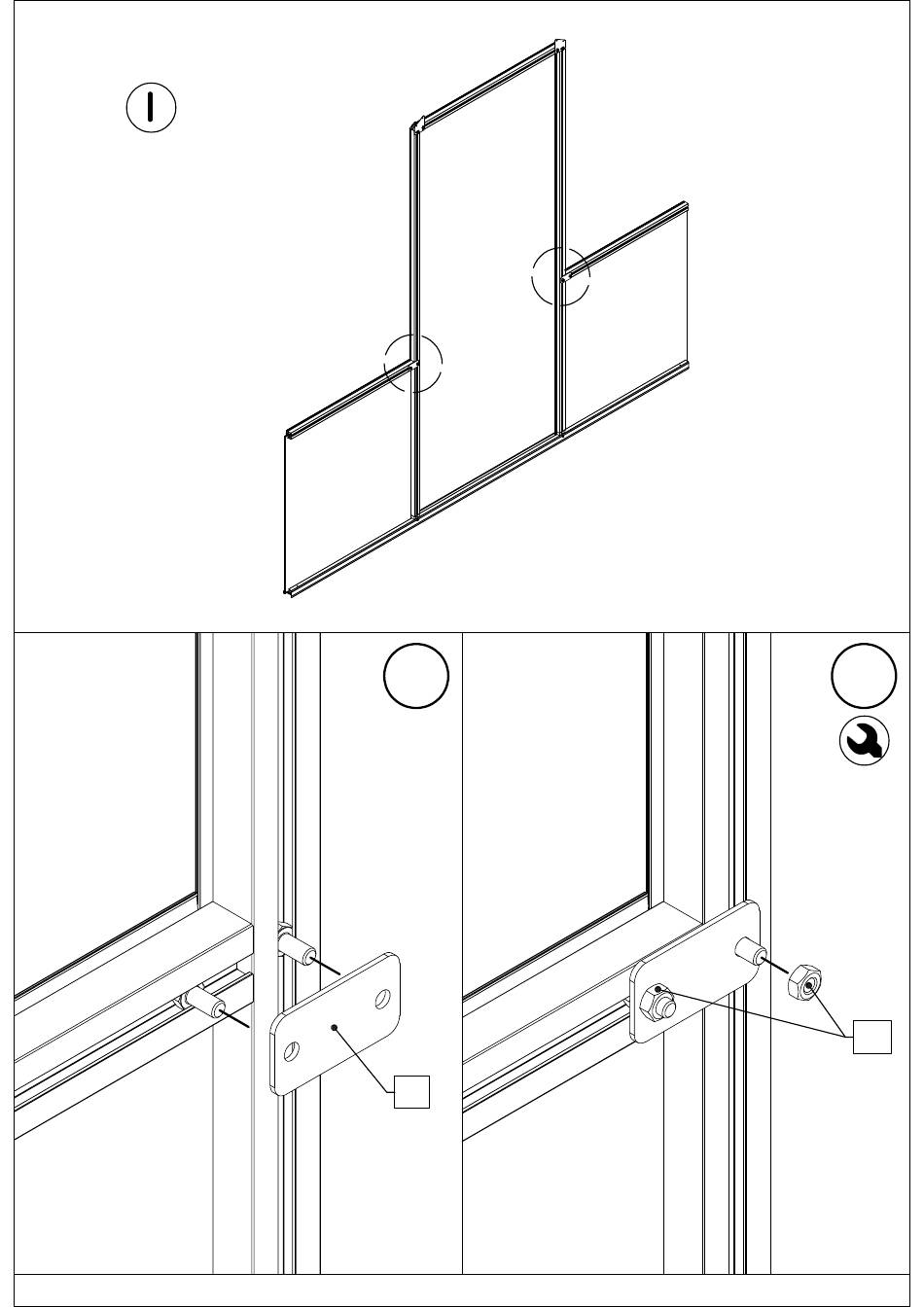 I