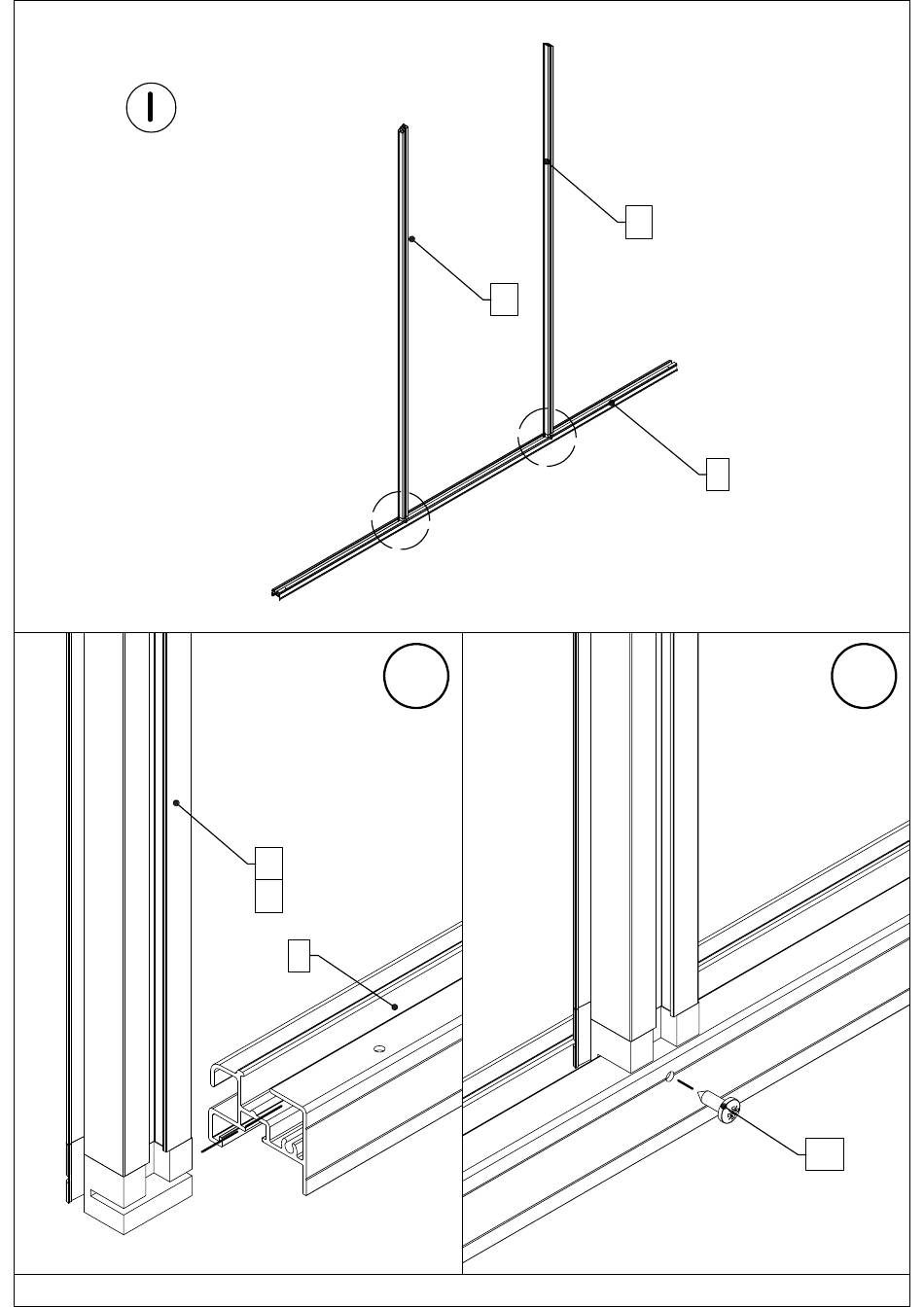 I