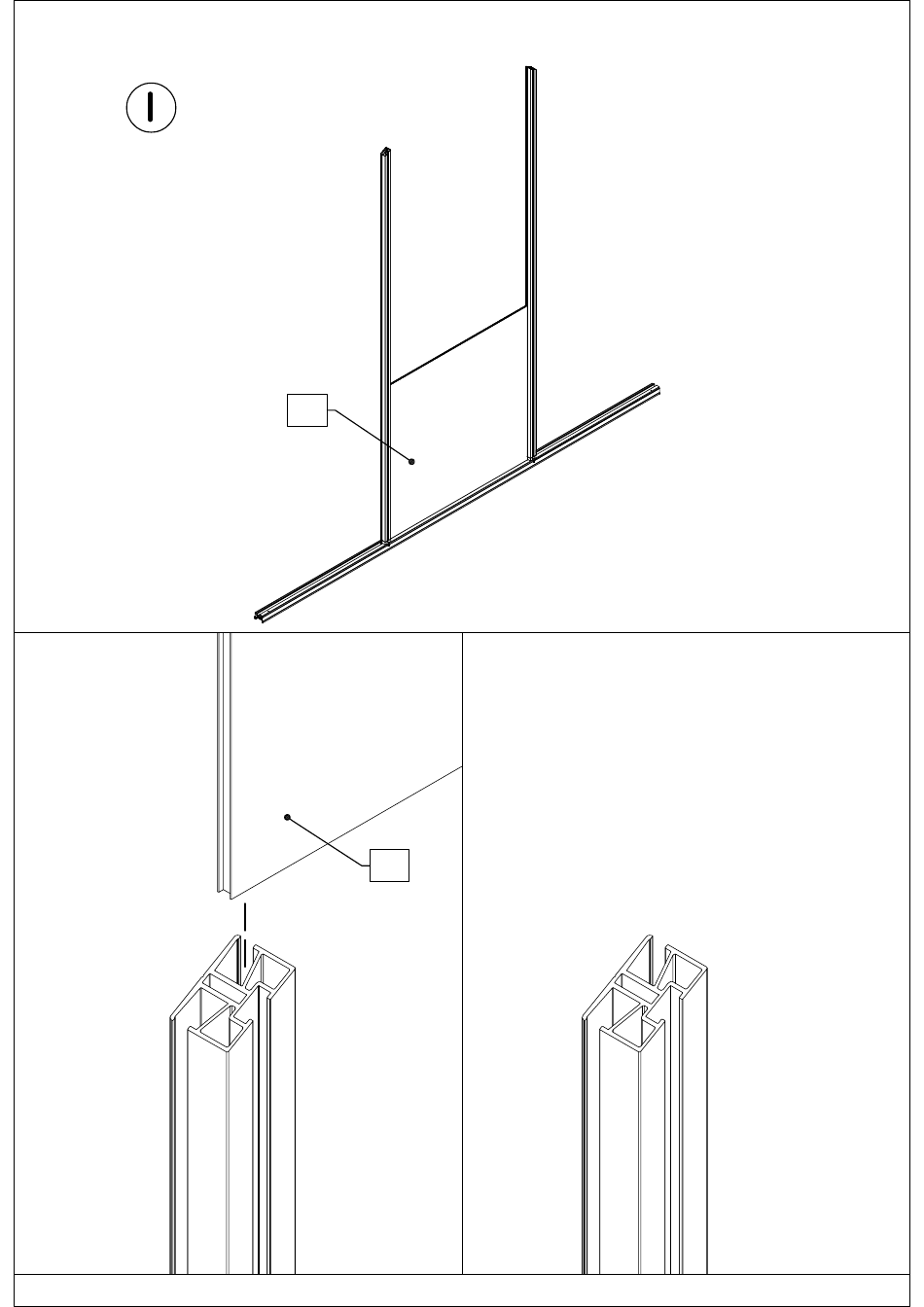 I