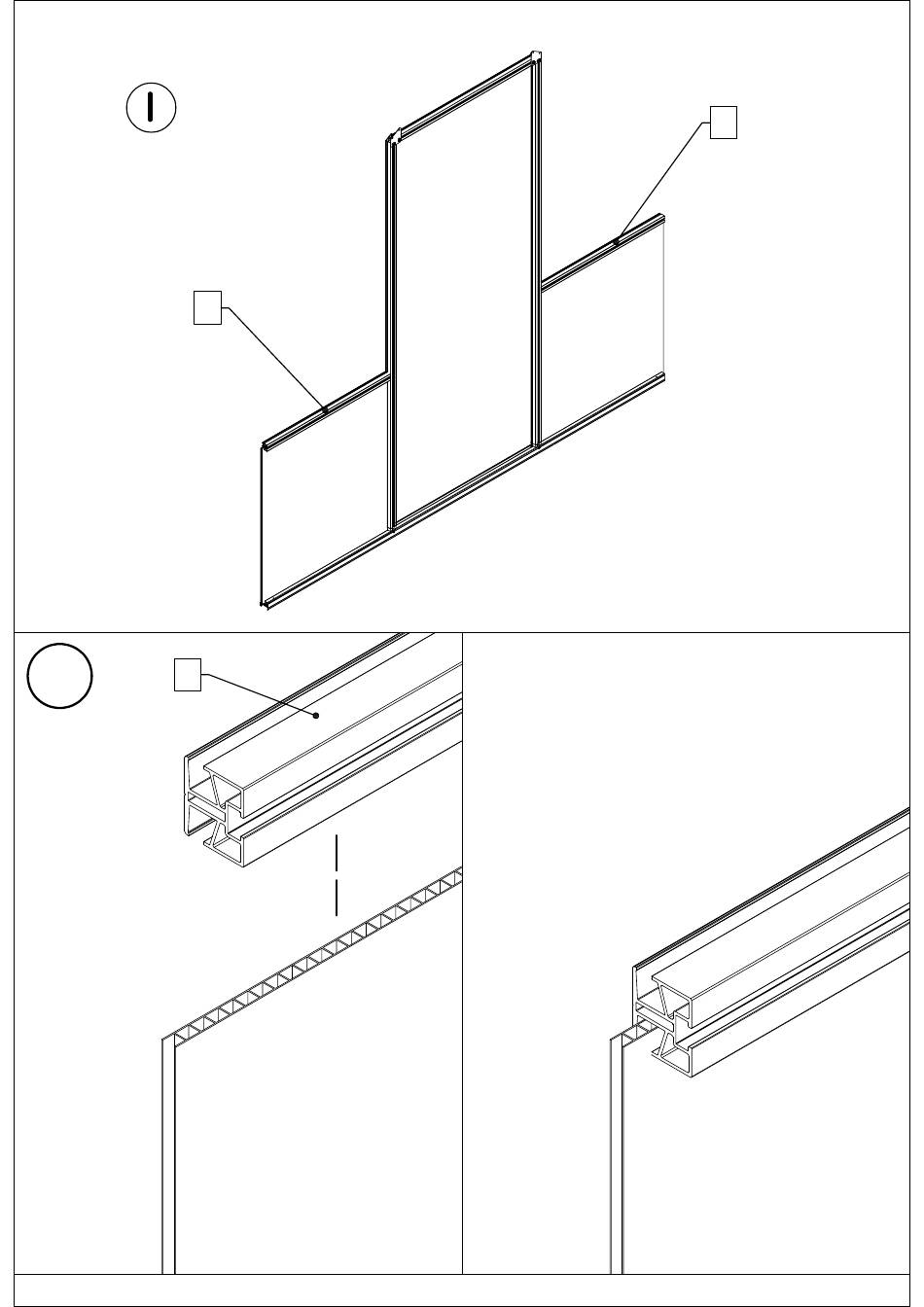 I