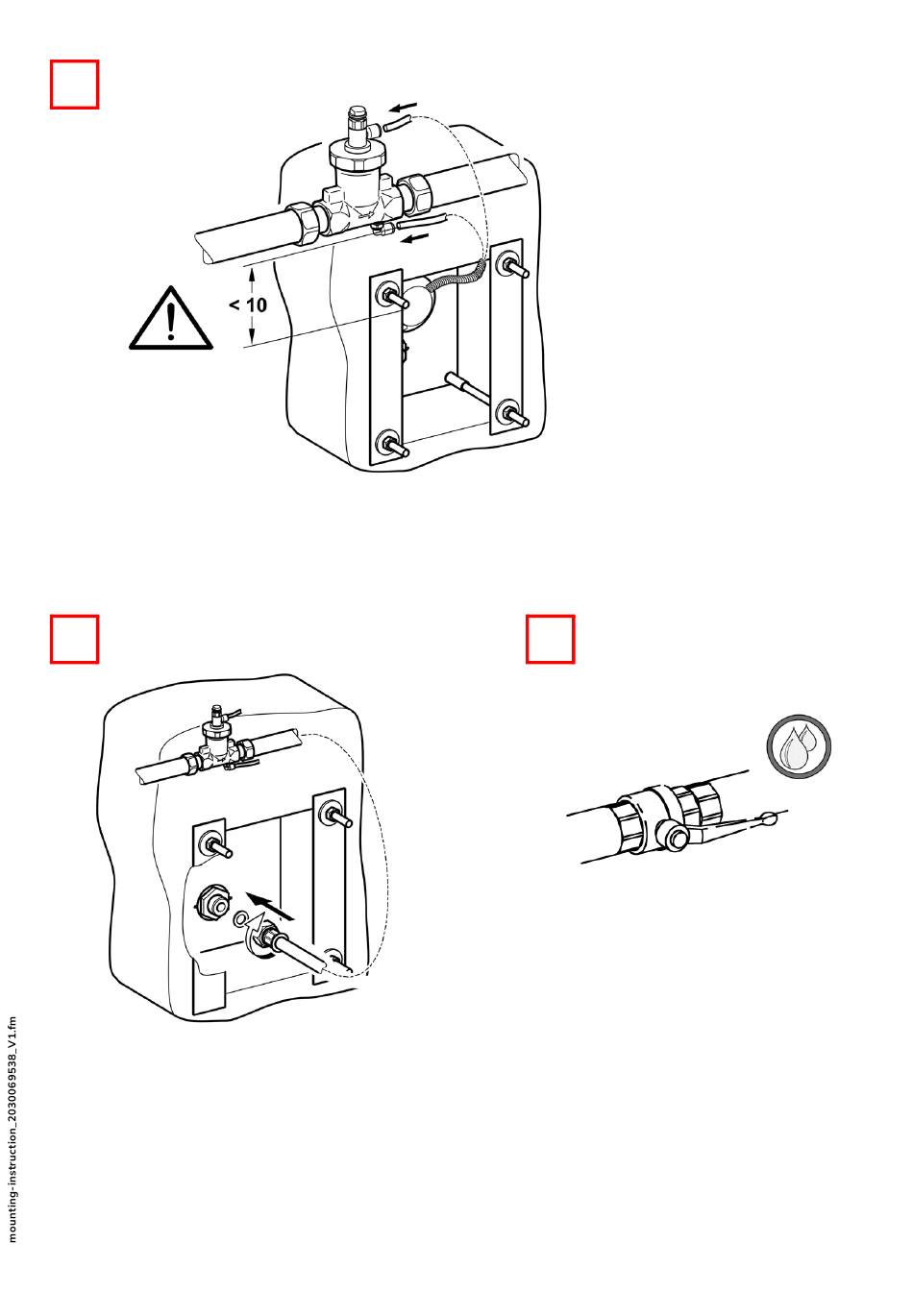 < 10

mounting-instruction_2030069538_V1.fm