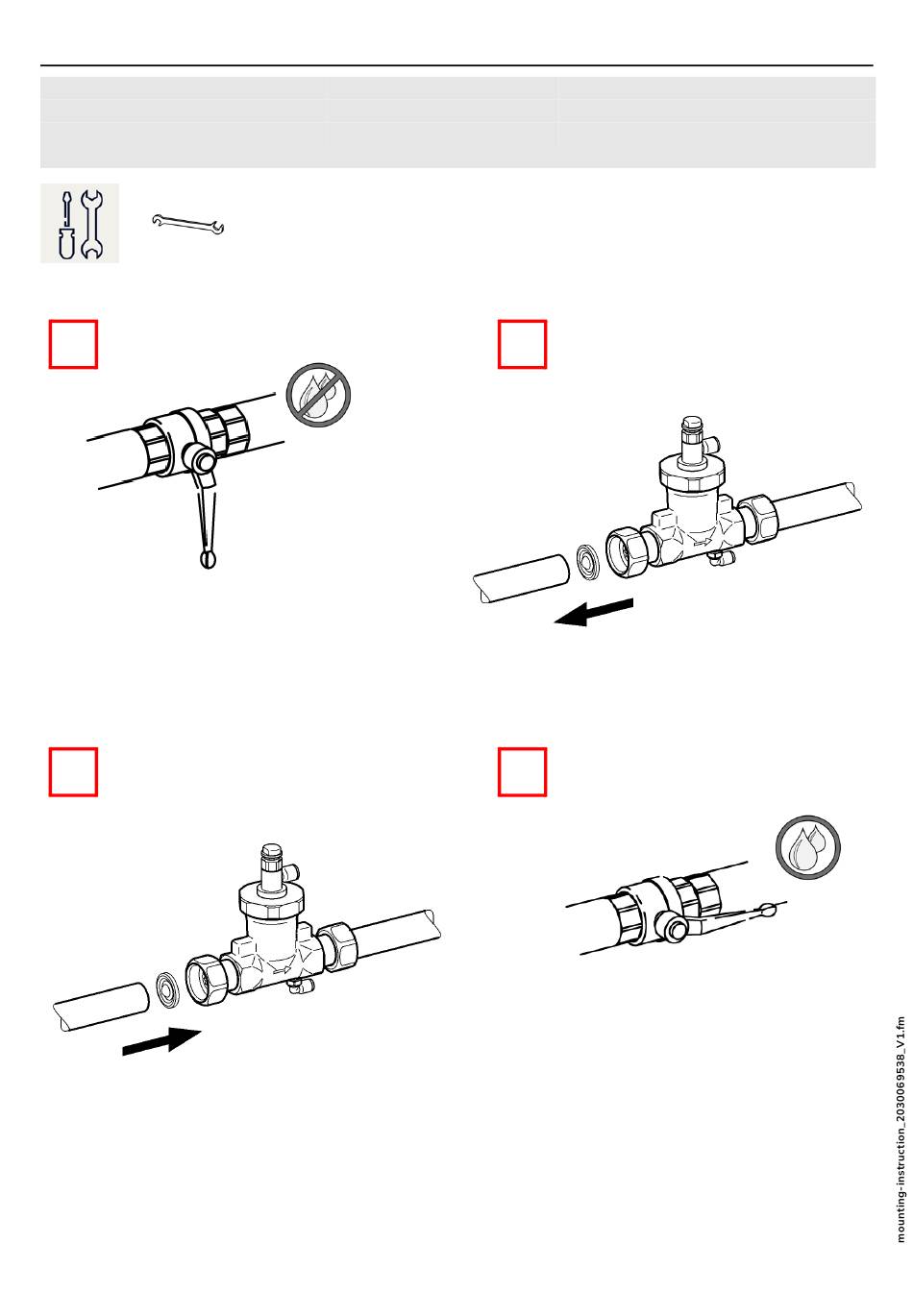 mounting-instruction_2030069538_V1.fm