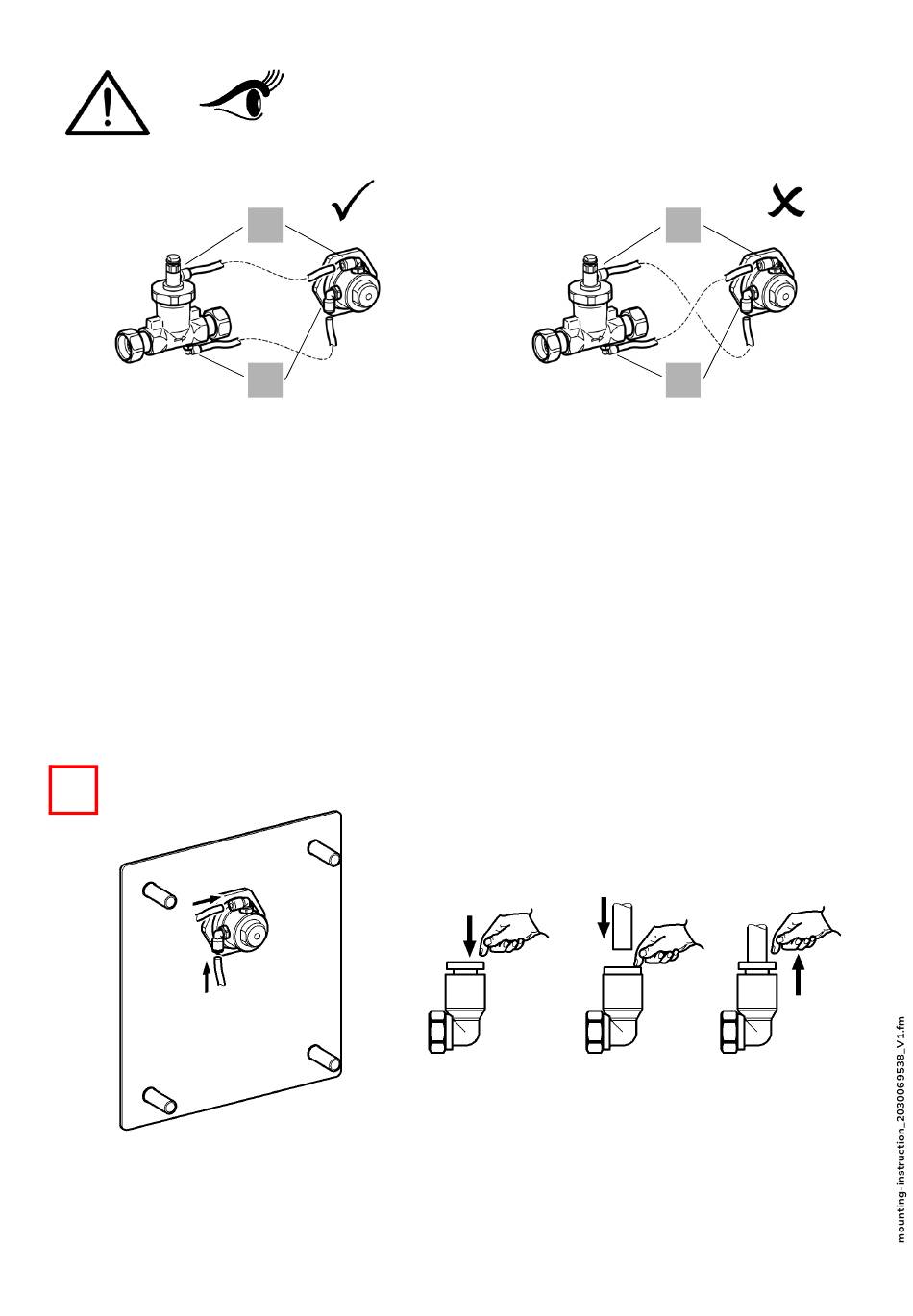 mounting-instruction_2030069538_V1.fm