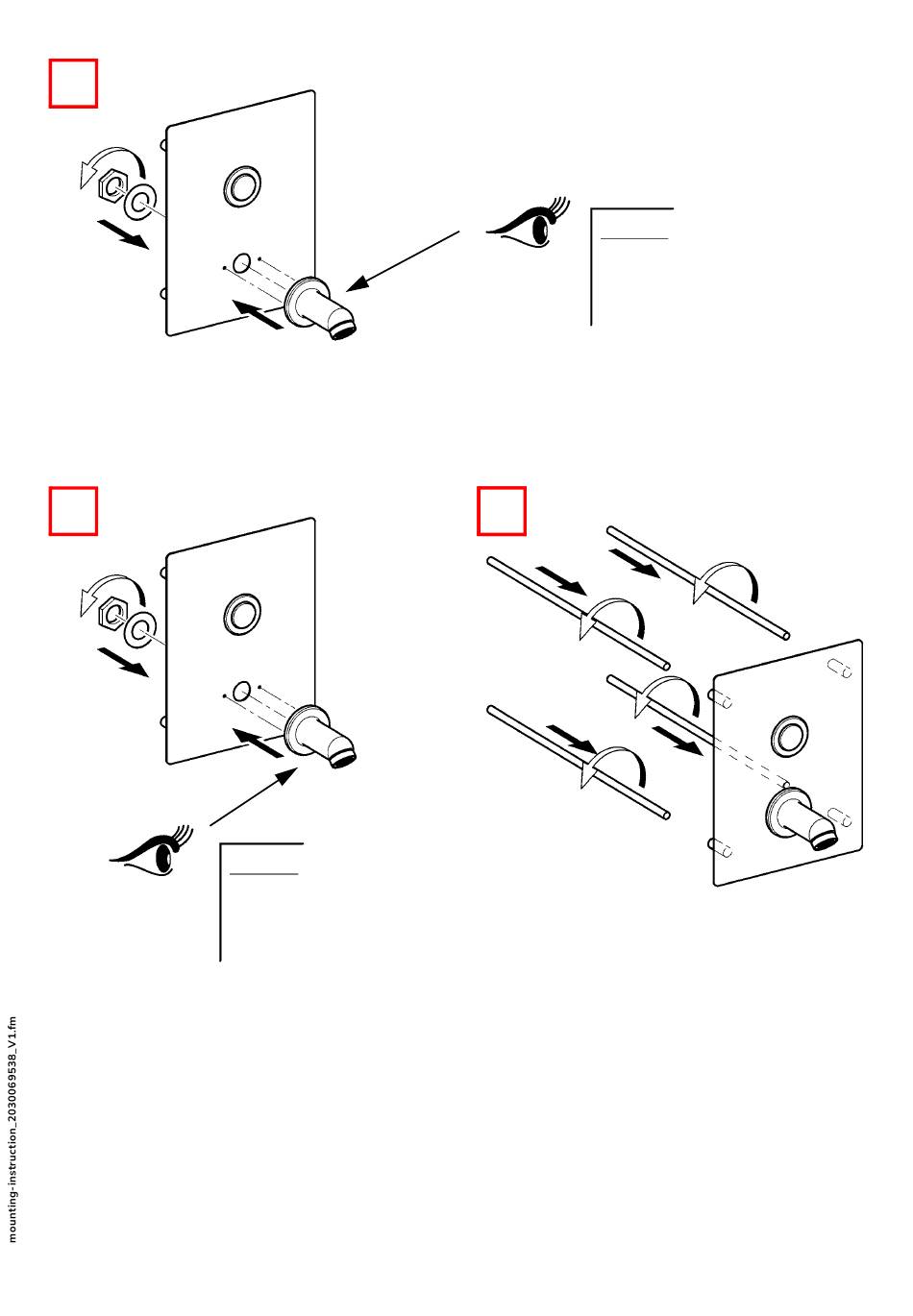 mounting-instruction_2030069538_V1.fm