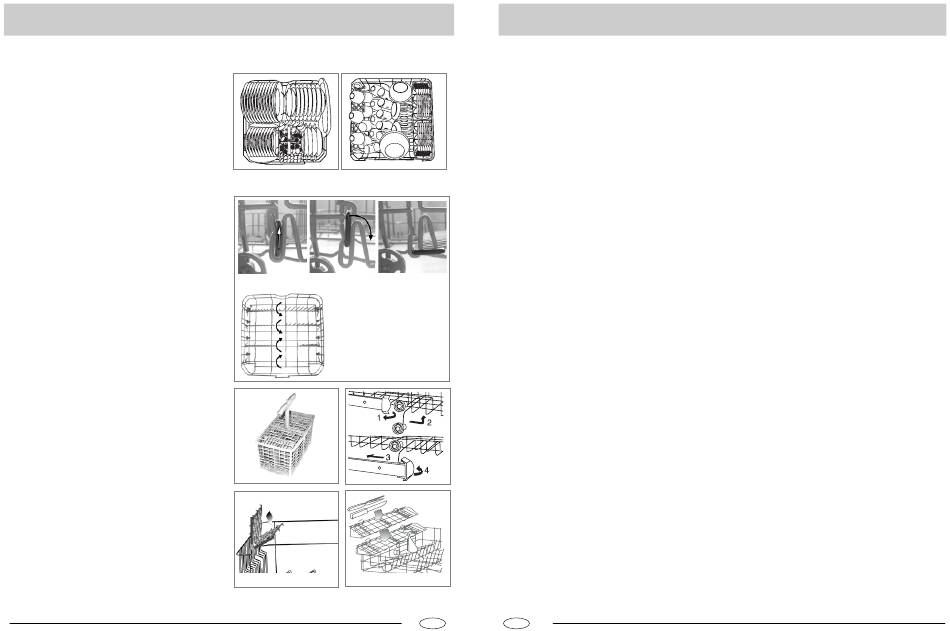 1
2
3
4