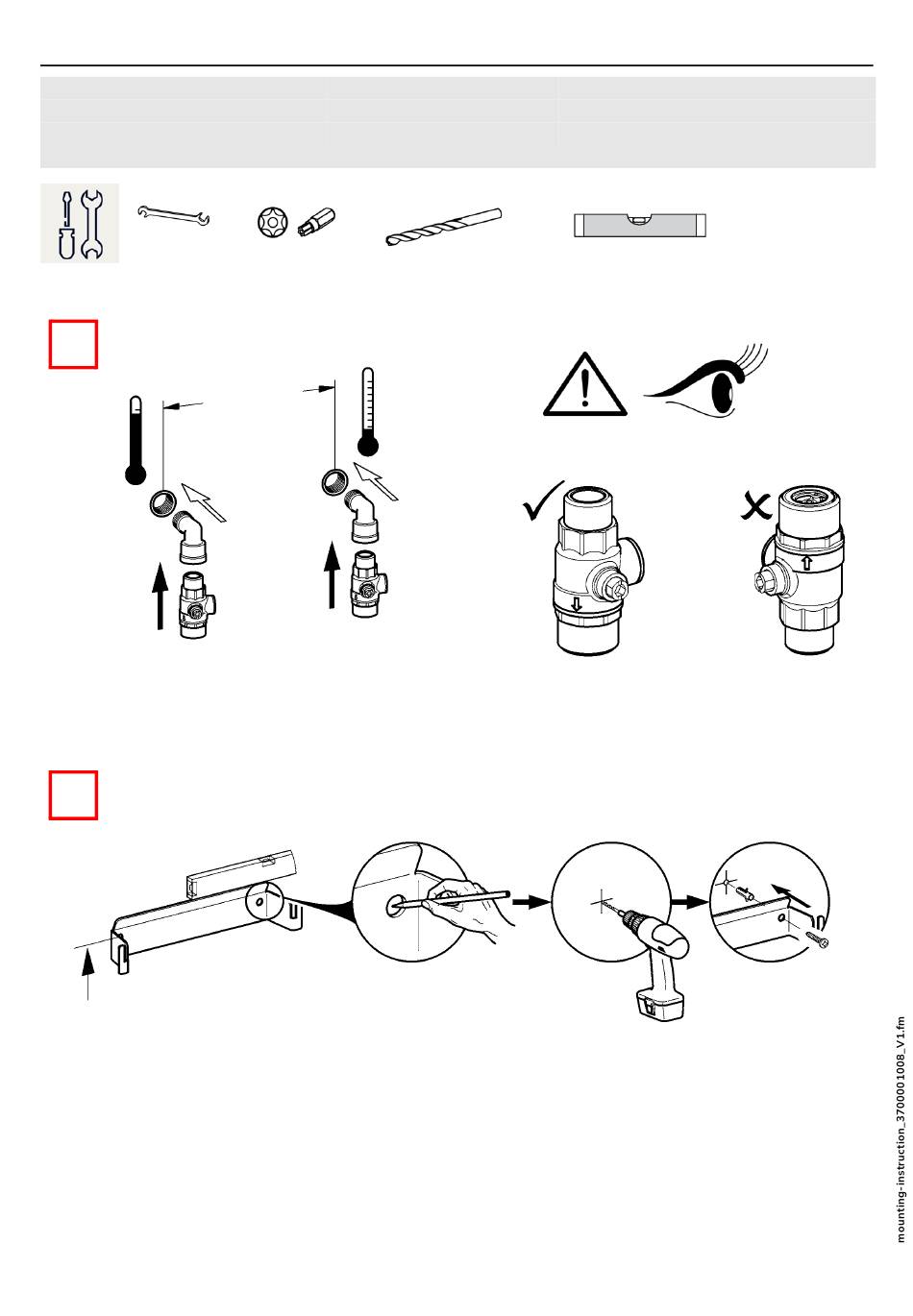 mounting-instruction_3700001008_V1.fm