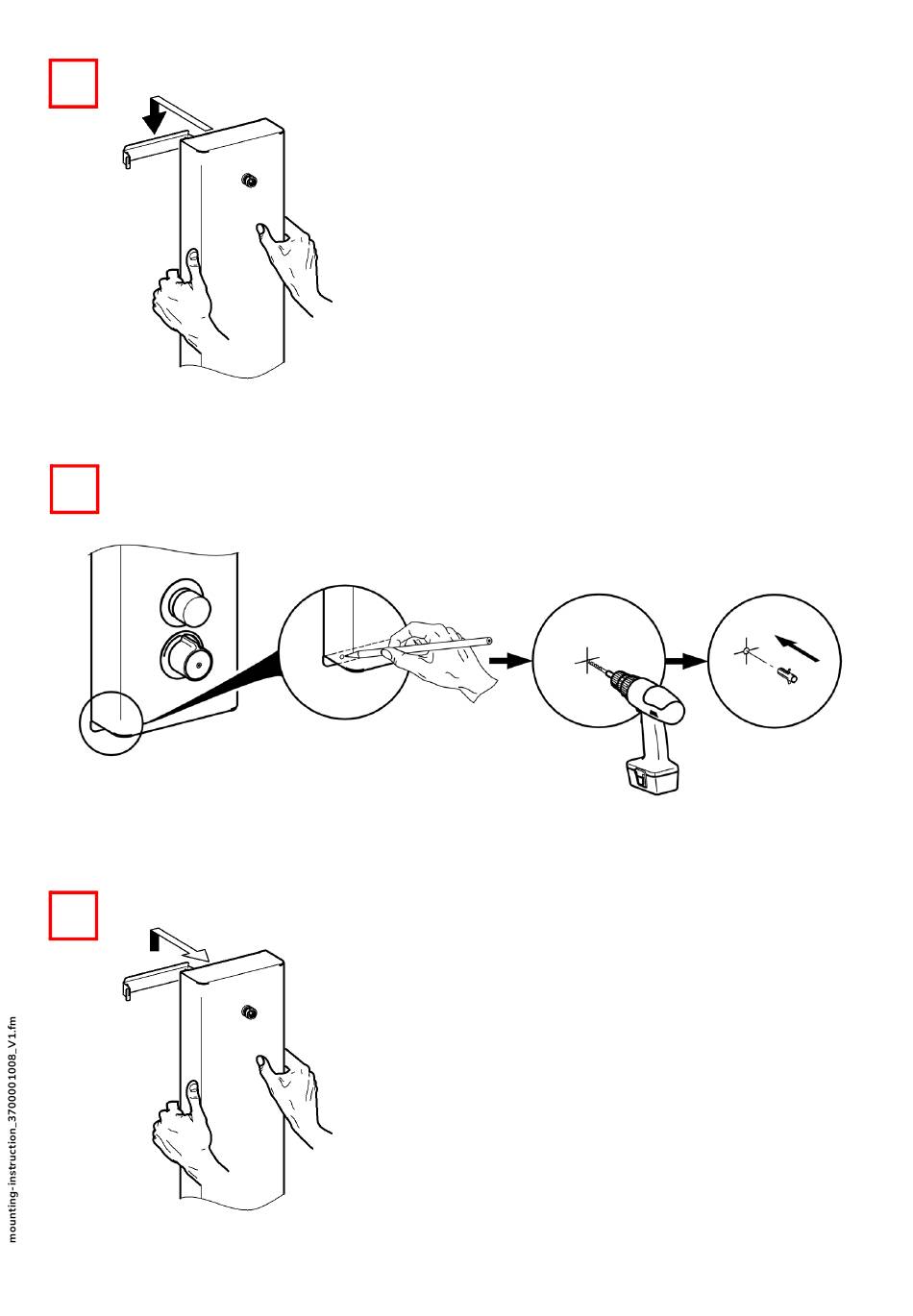 mounting-instruction_3700001008_V1.fm