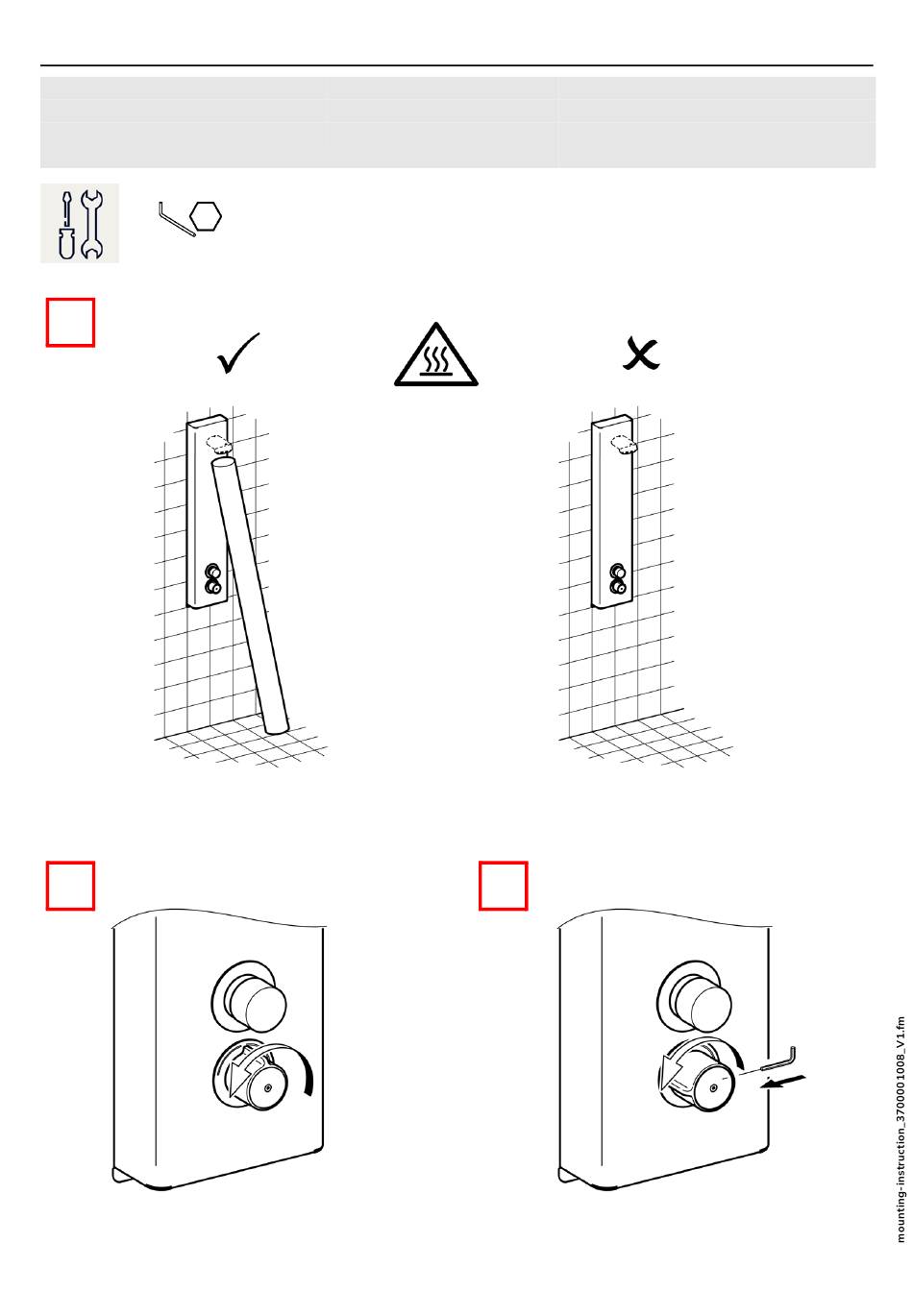 mounting-instruction_3700001008_V1.fm