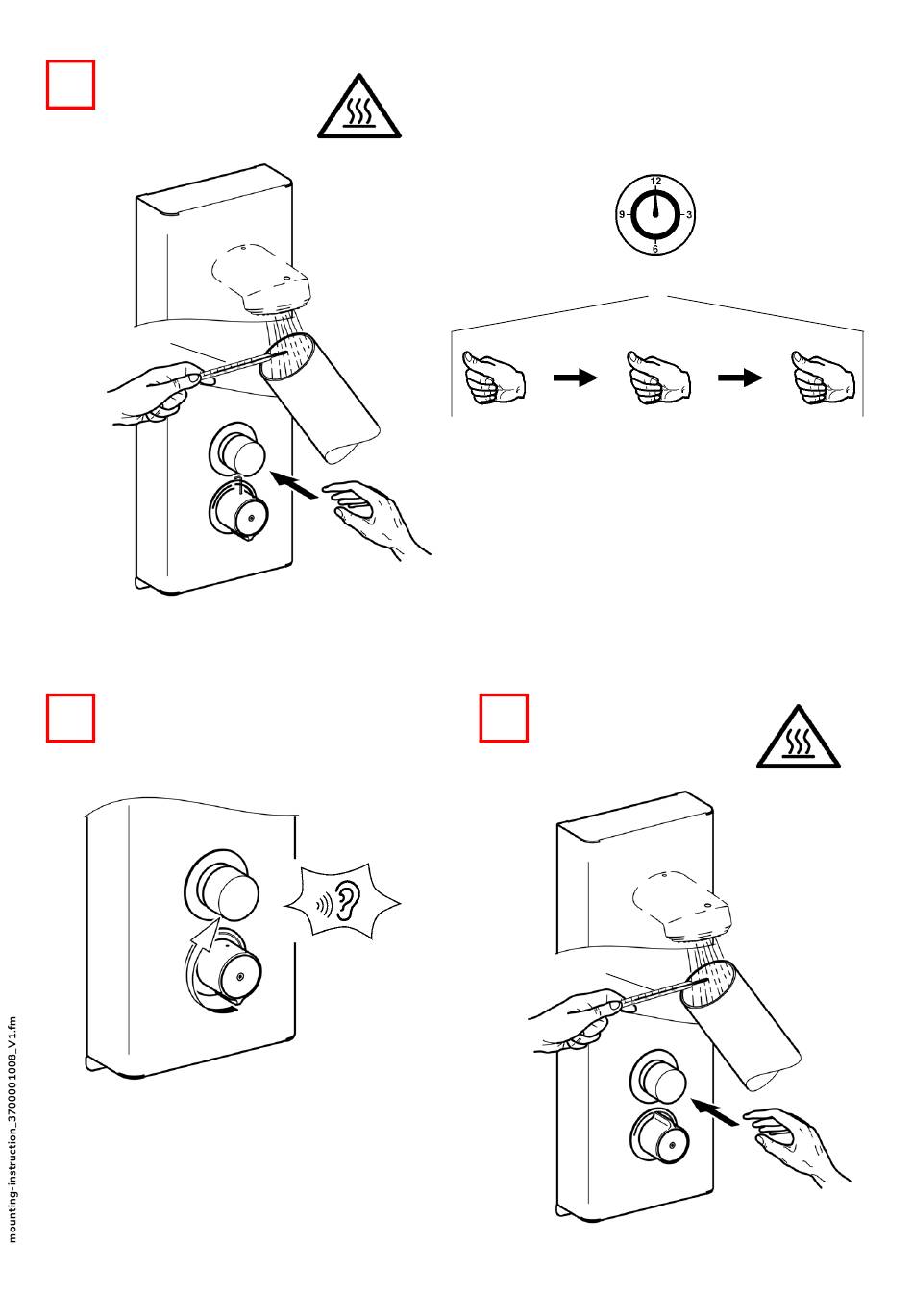 12
9
3
6

mounting-instruction_3700001008_V1.fm