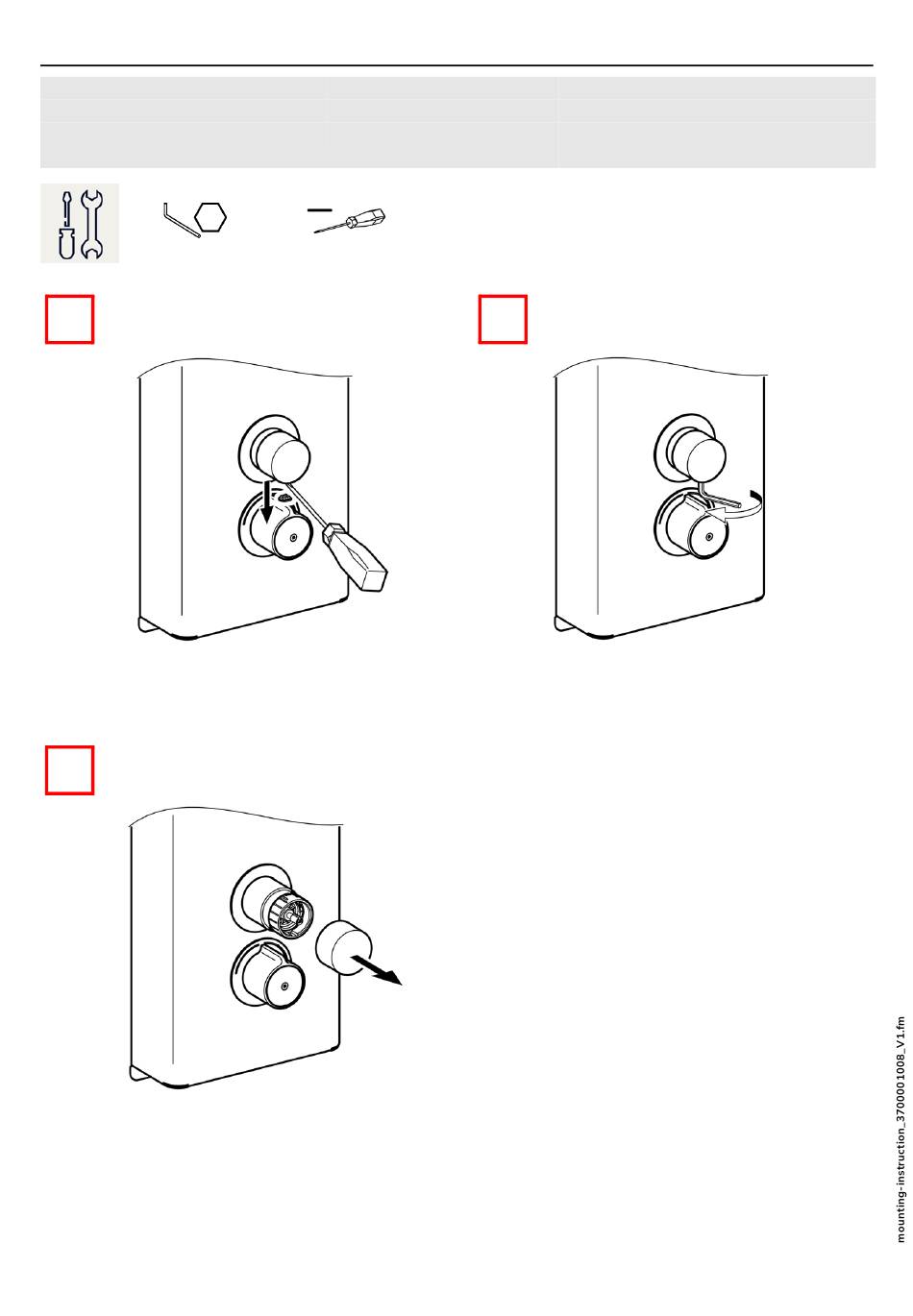 mounting-instruction_3700001008_V1.fm