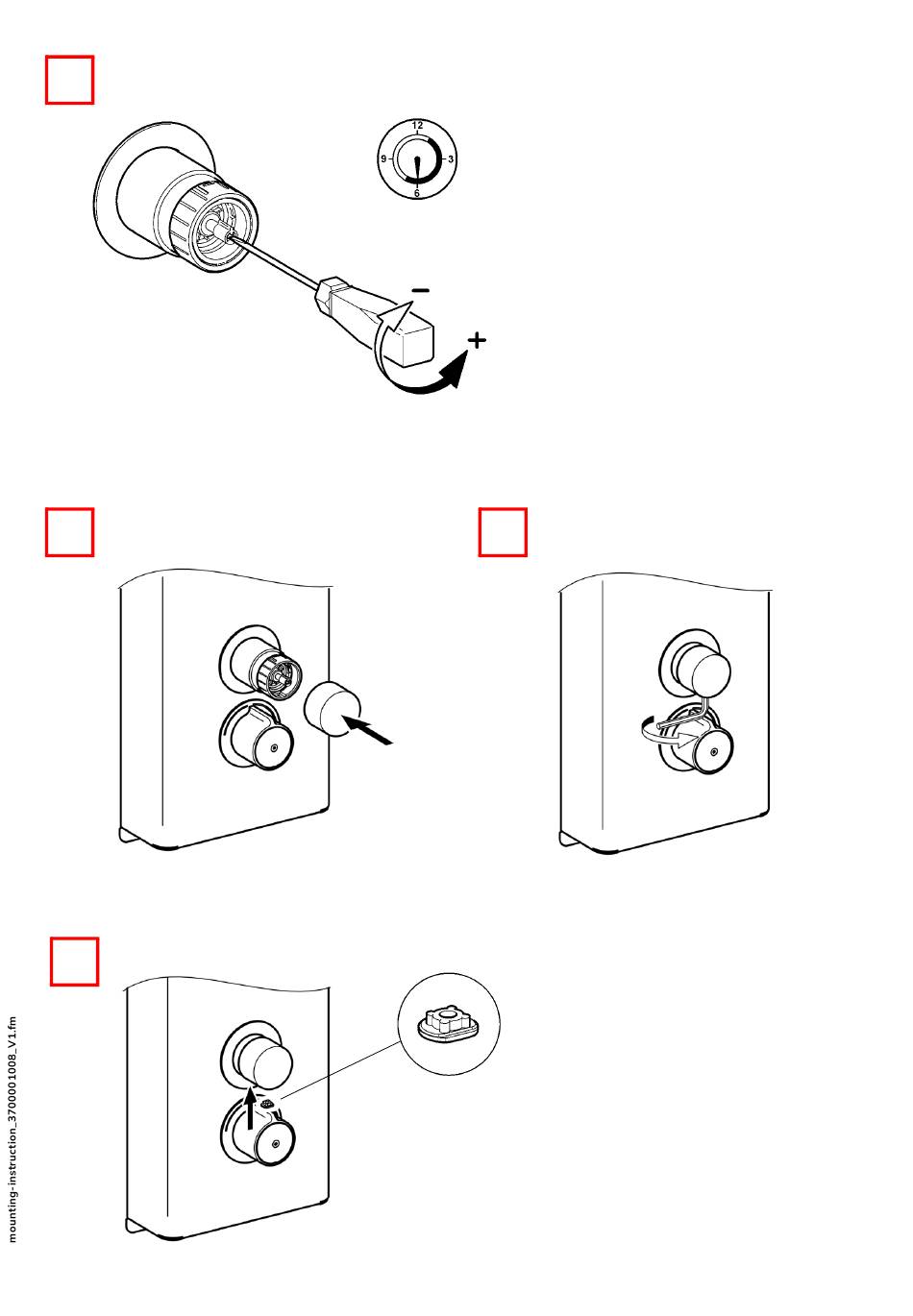 12
9
3
6
−
+

mounting-instruction_3700001008_V1.fm