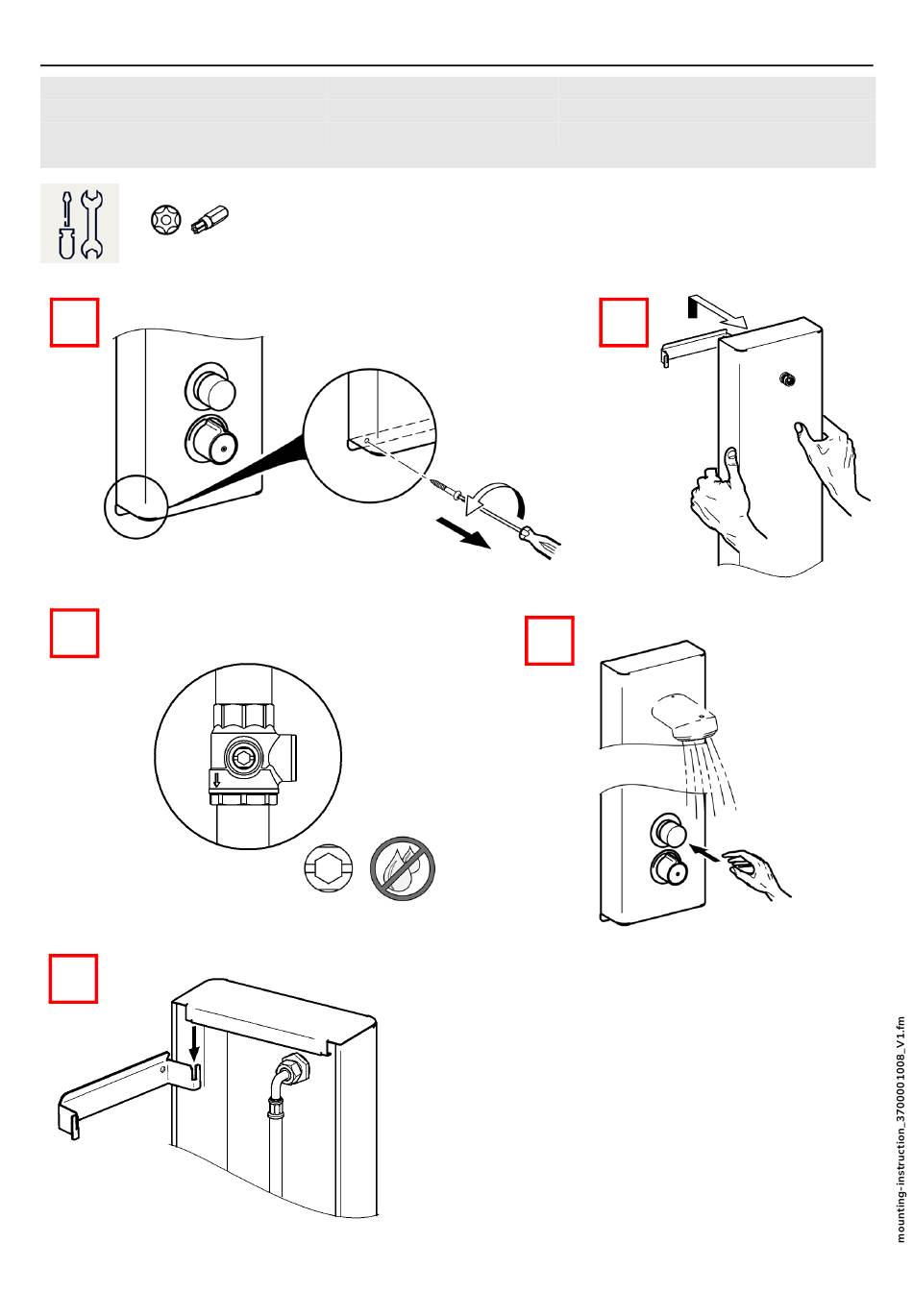 mounting-instruction_3700001008_V1.fm