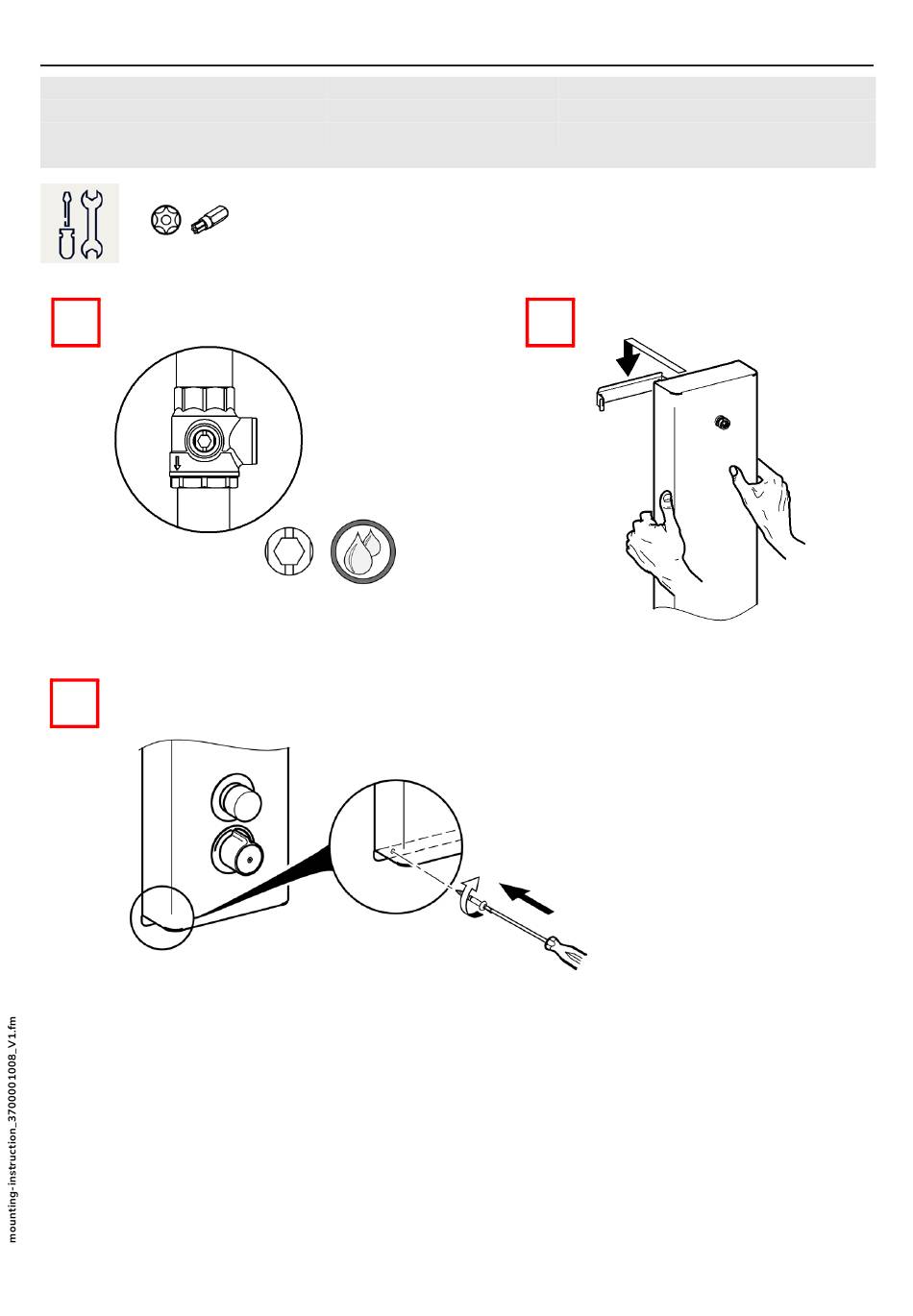 mounting-instruction_3700001008_V1.fm