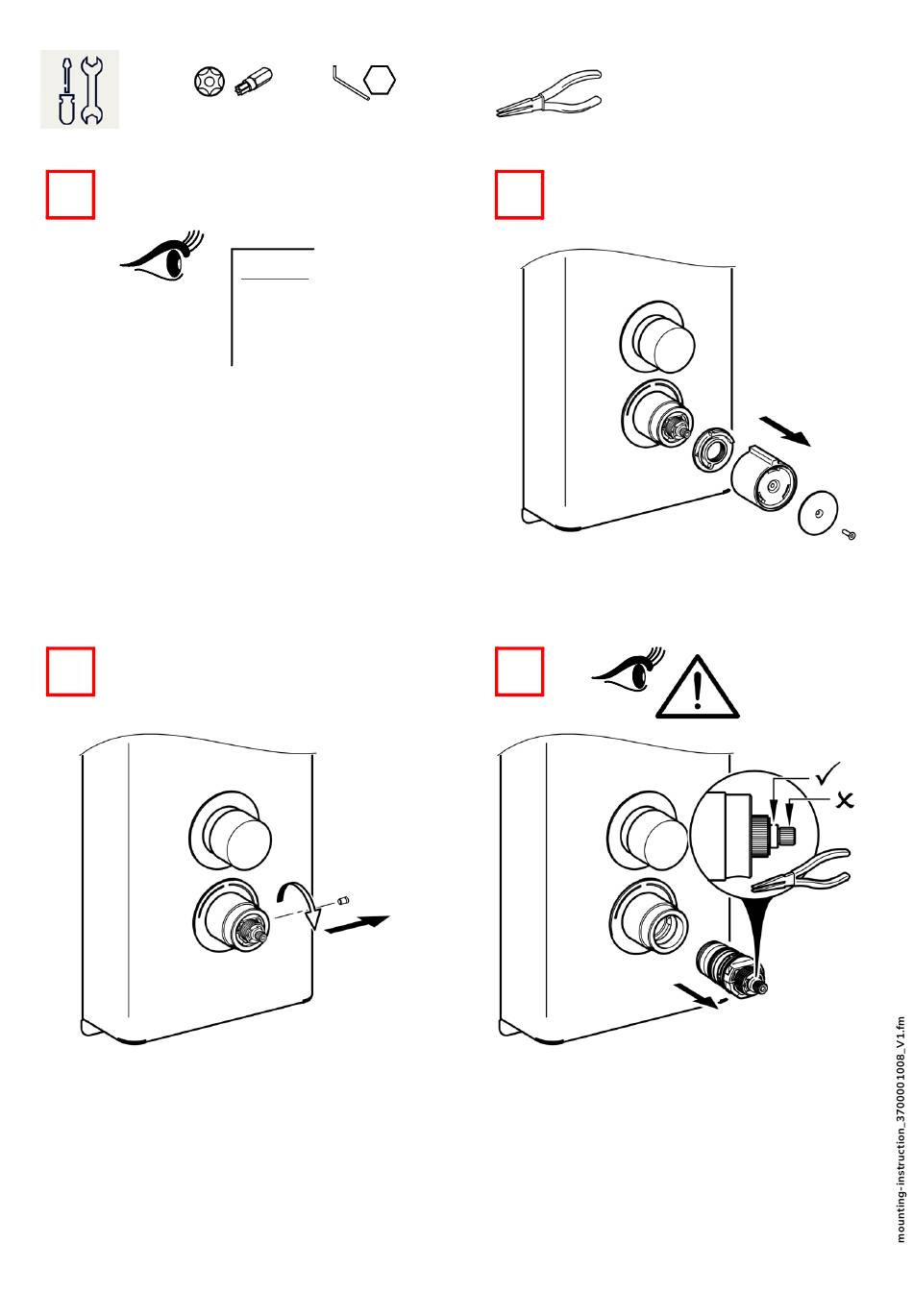 mounting-instruction_3700001008_V1.fm