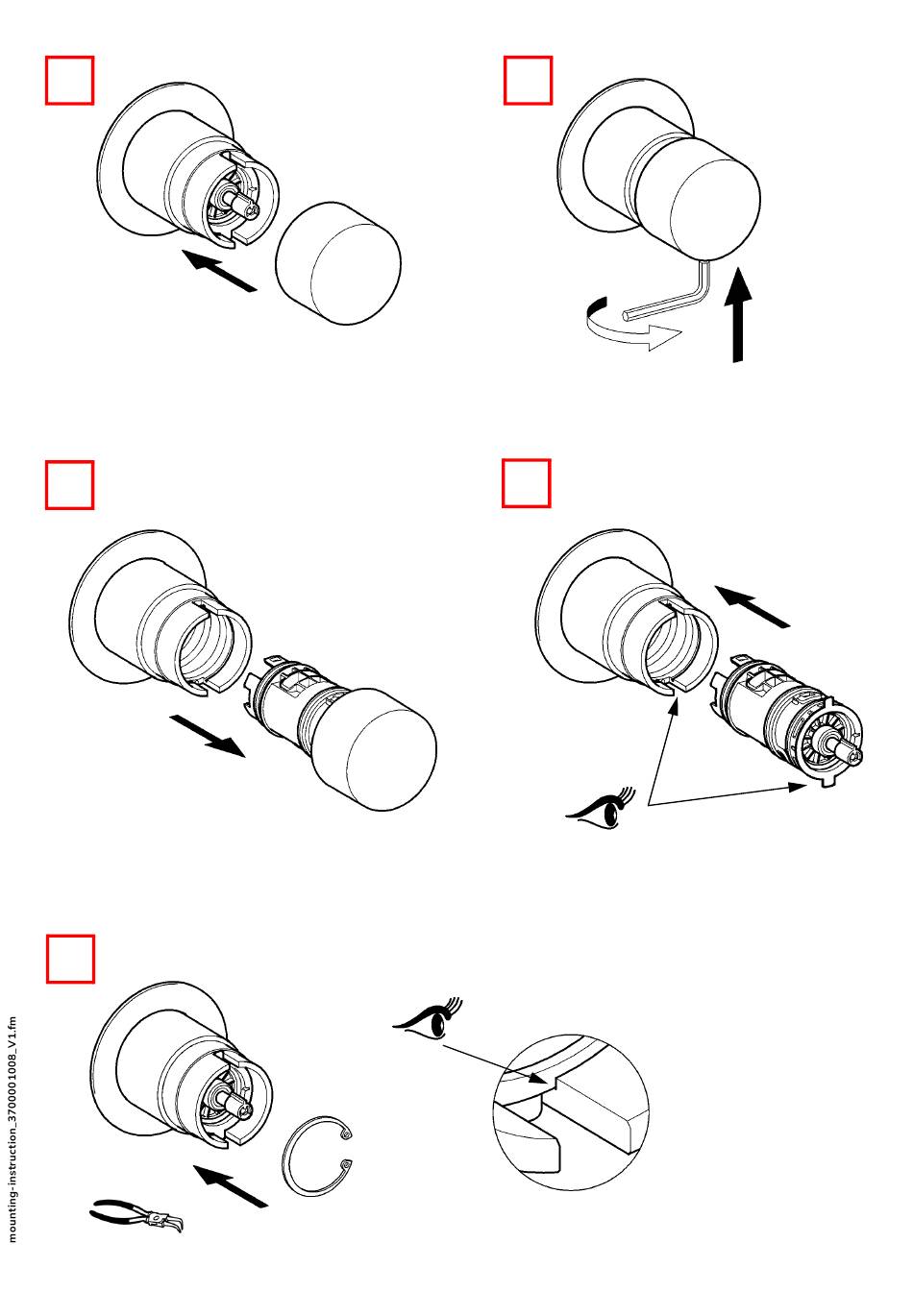 mounting-instruction_3700001008_V1.fm