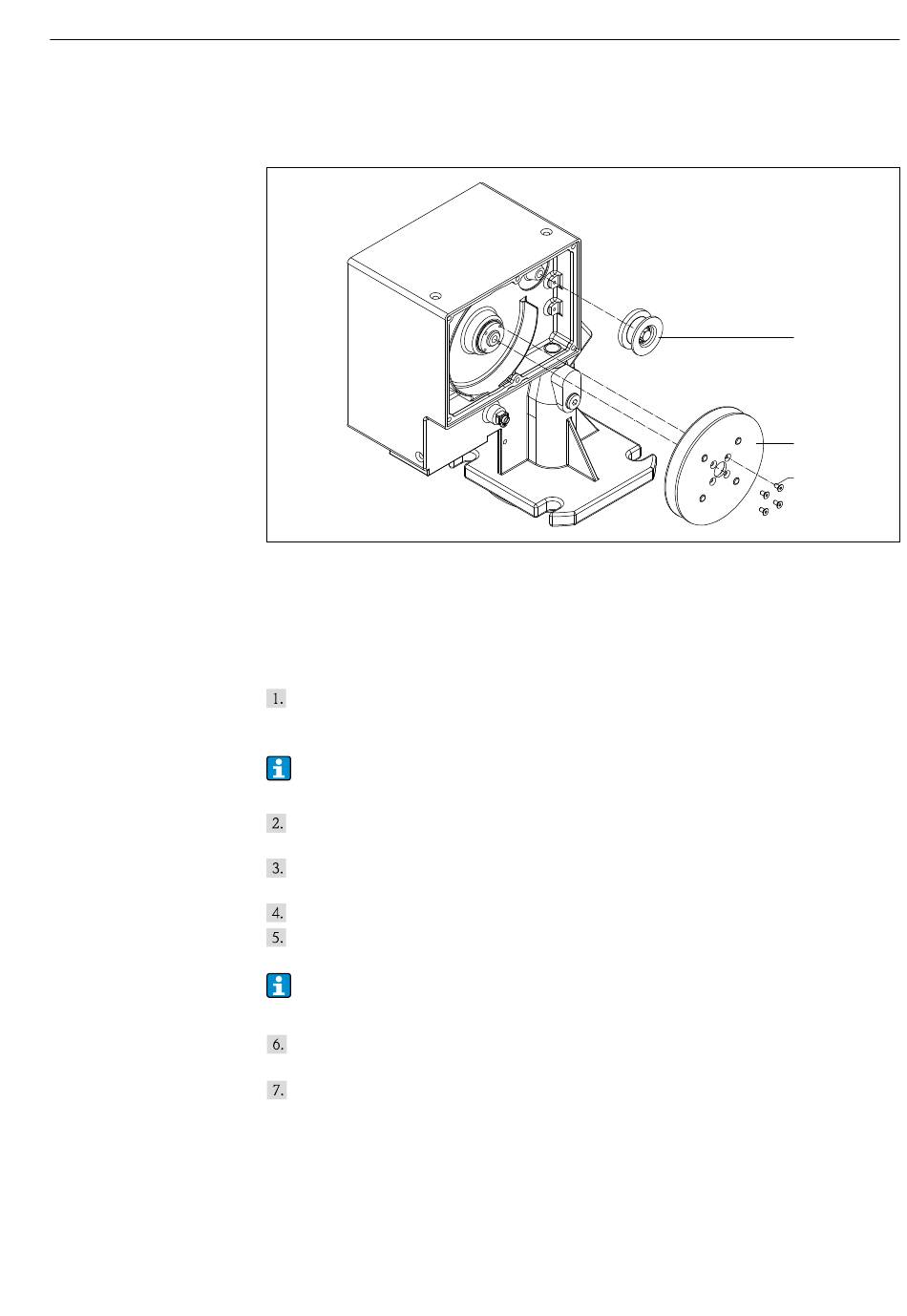 1.

2.

3.

4.
5.

6.

7.