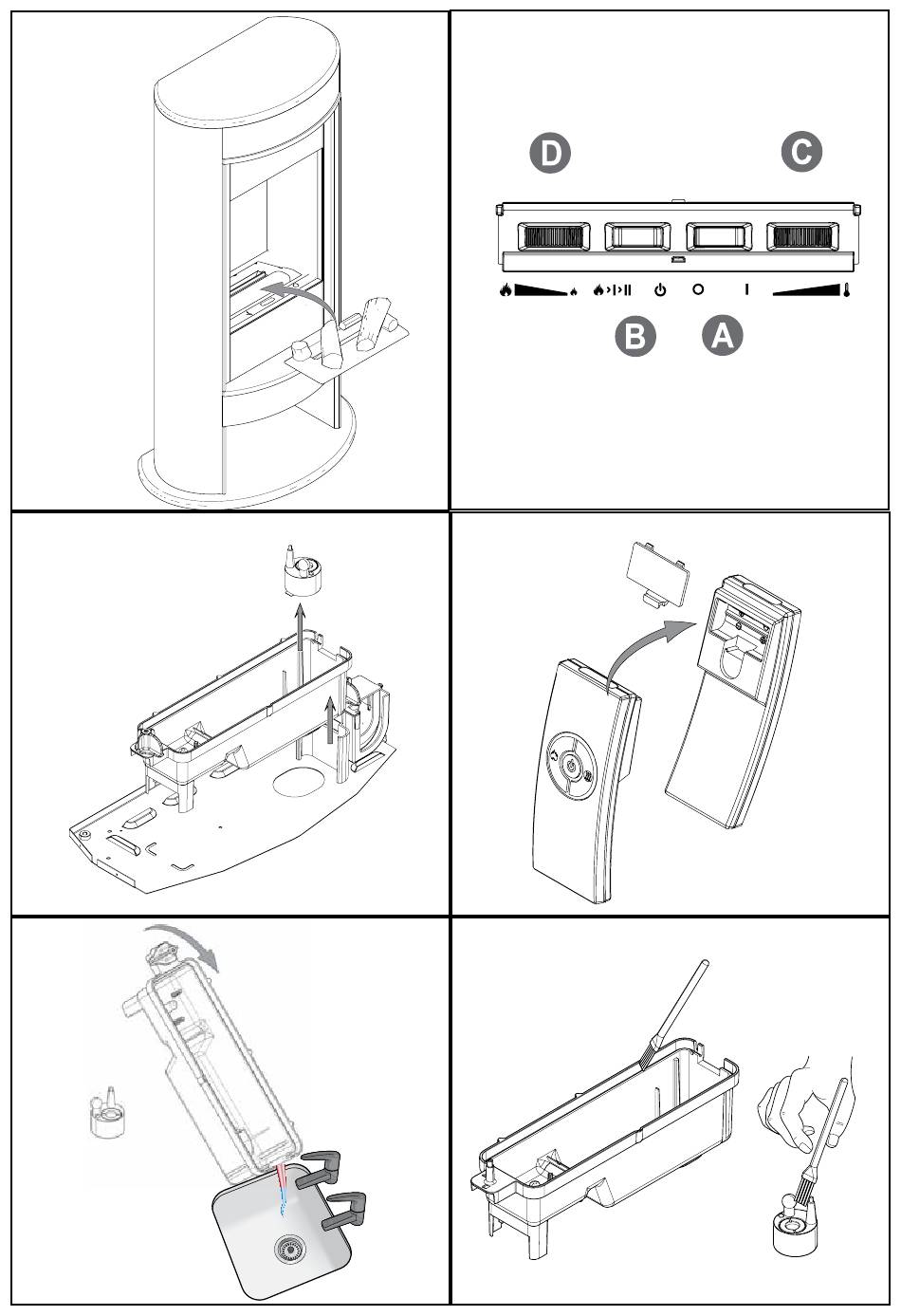 D
C
O
I
B
A