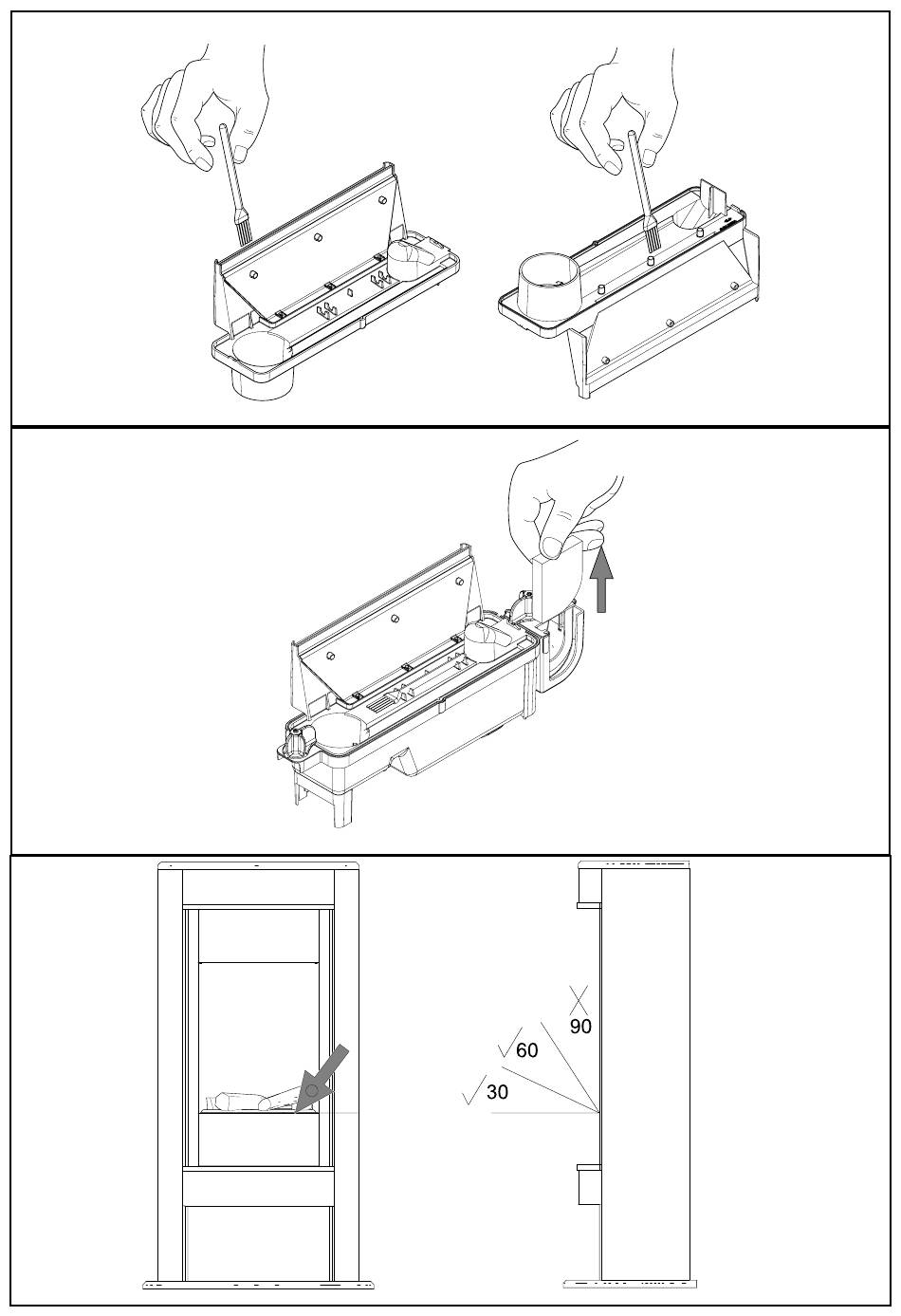 90
60
30