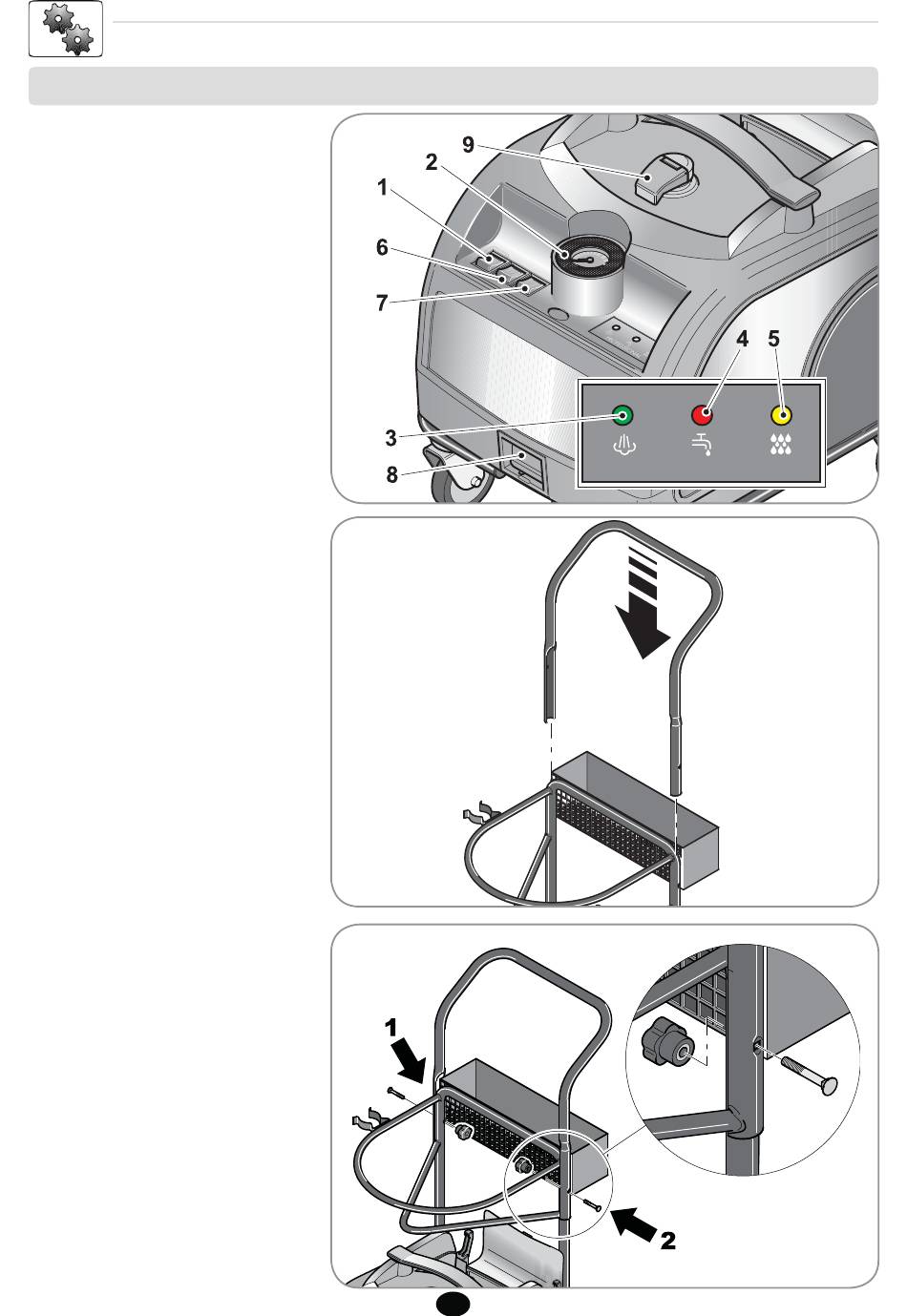 9
2
1
6
7
4 5
3
8

1
2