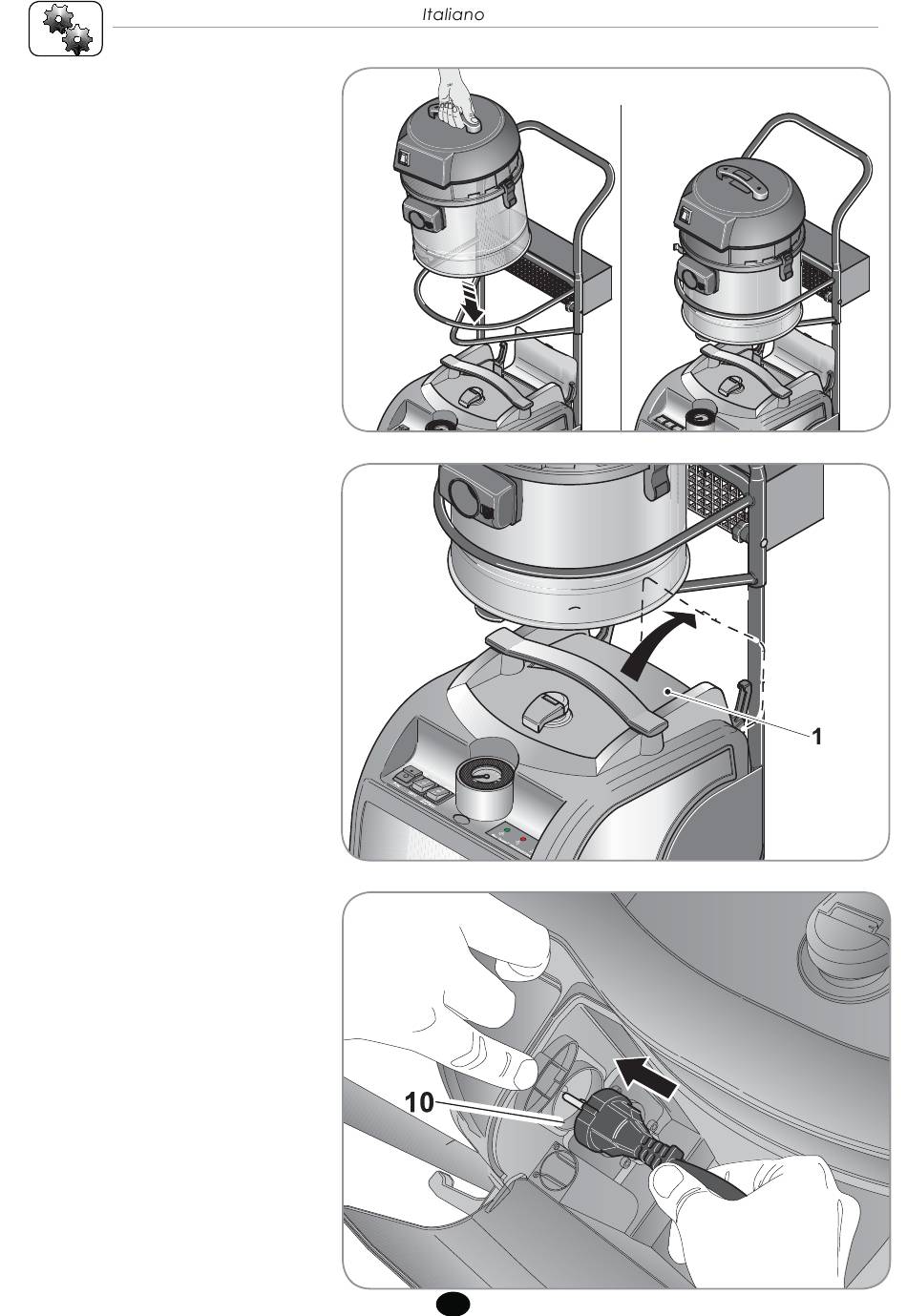 Italiano

1

10