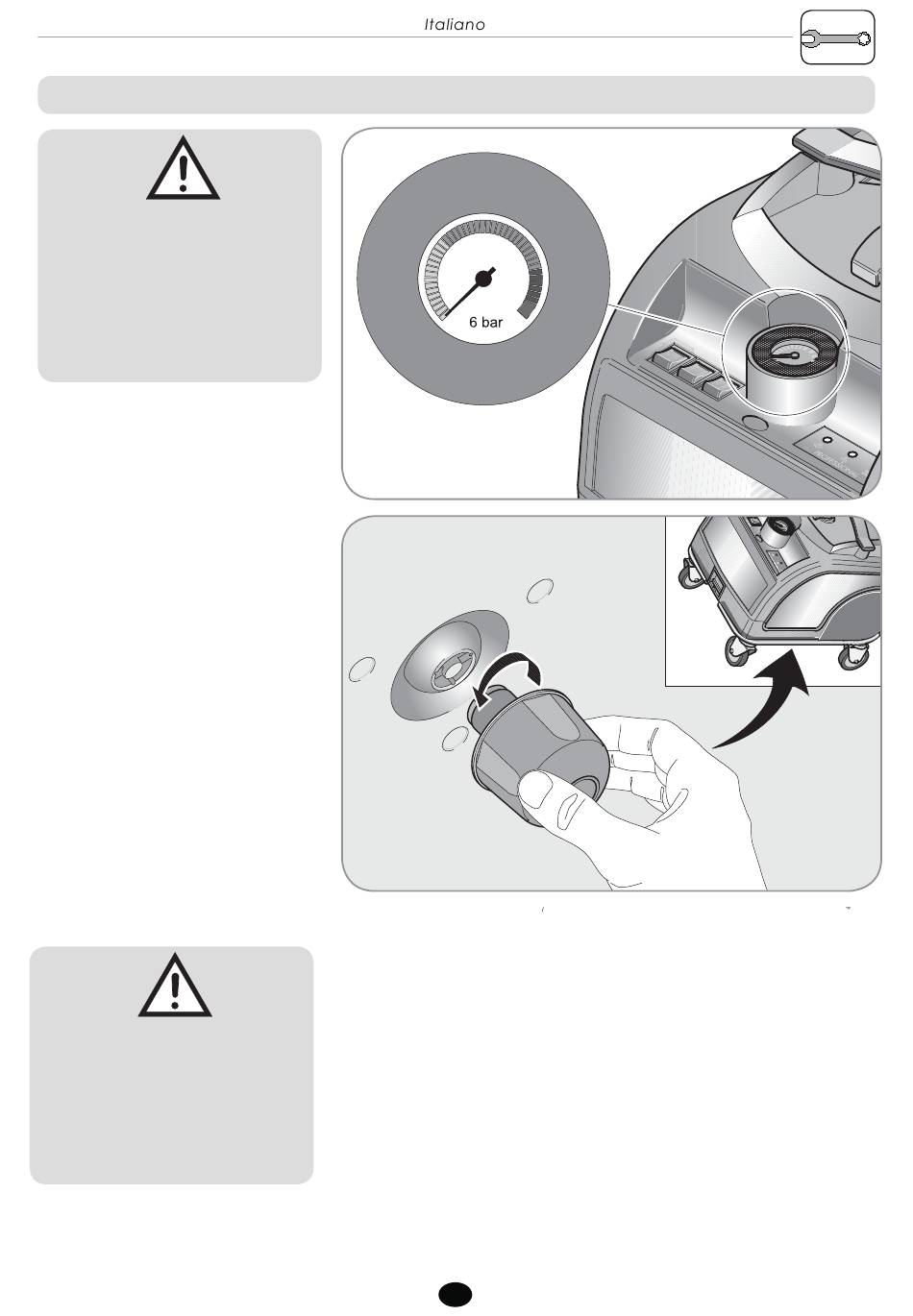 Italiano

6 bar