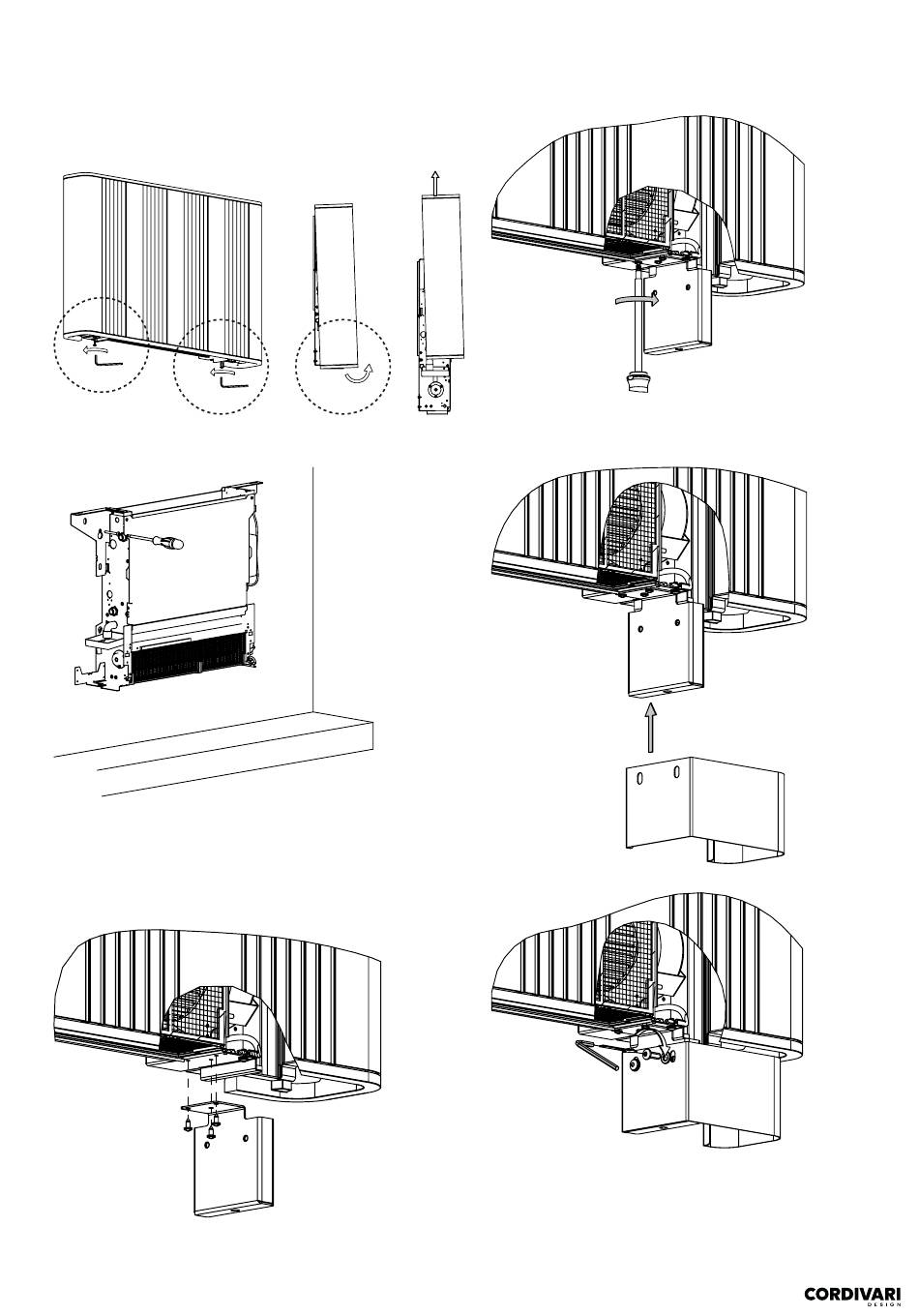 CORDIVARI
DESIGN