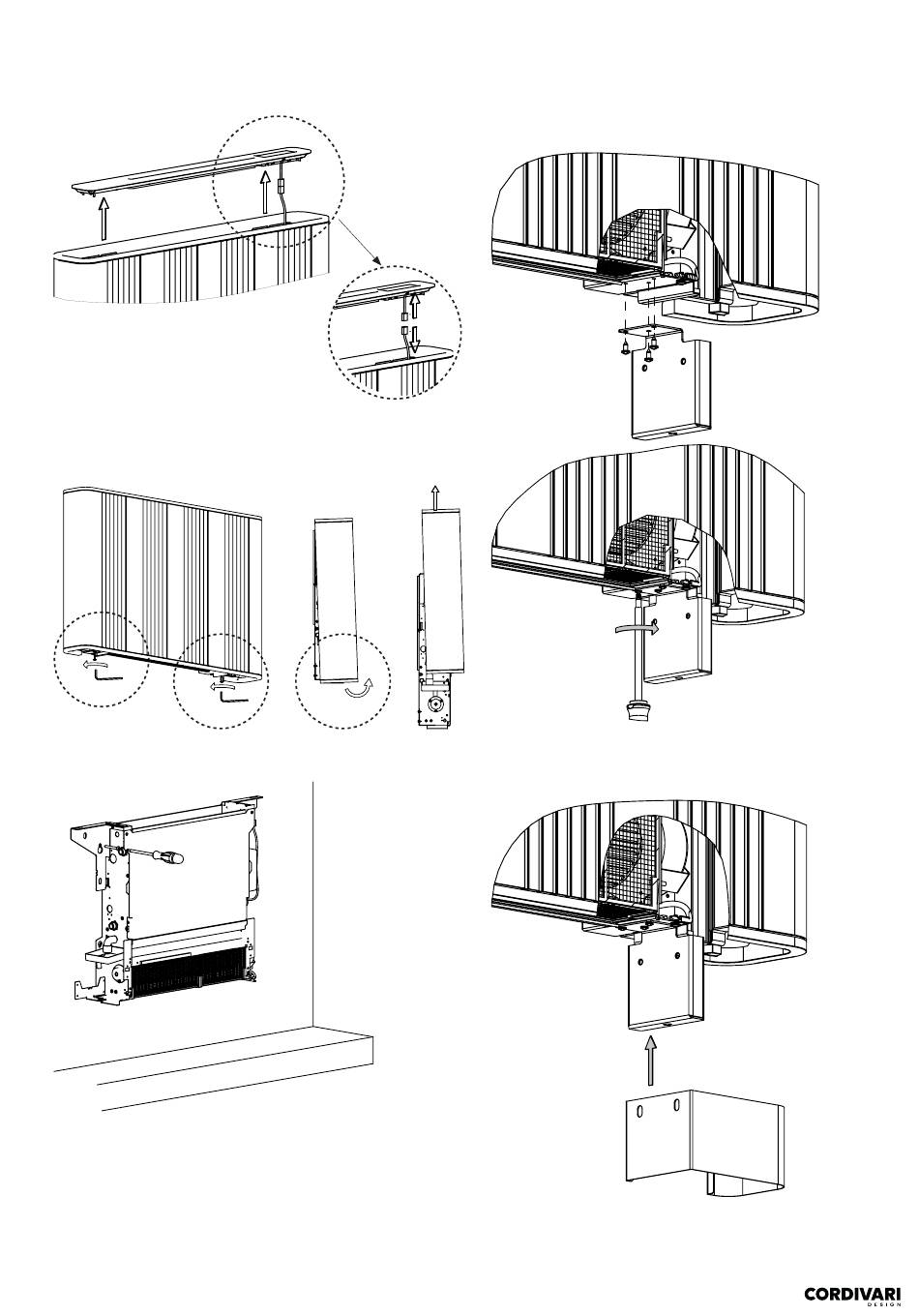 CORDIVARI
DESIGN