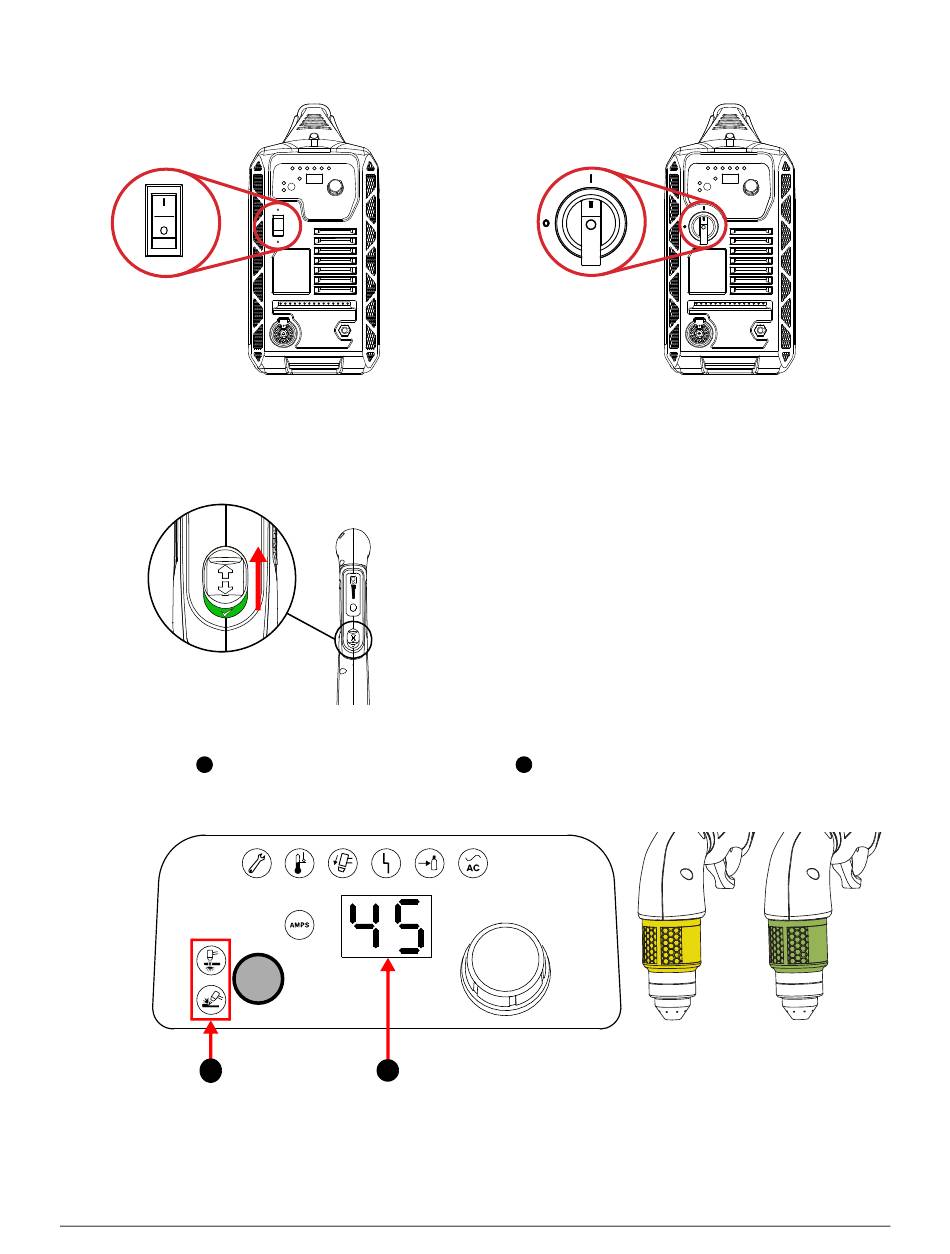 I
O

I
O

AC

AMPS

45