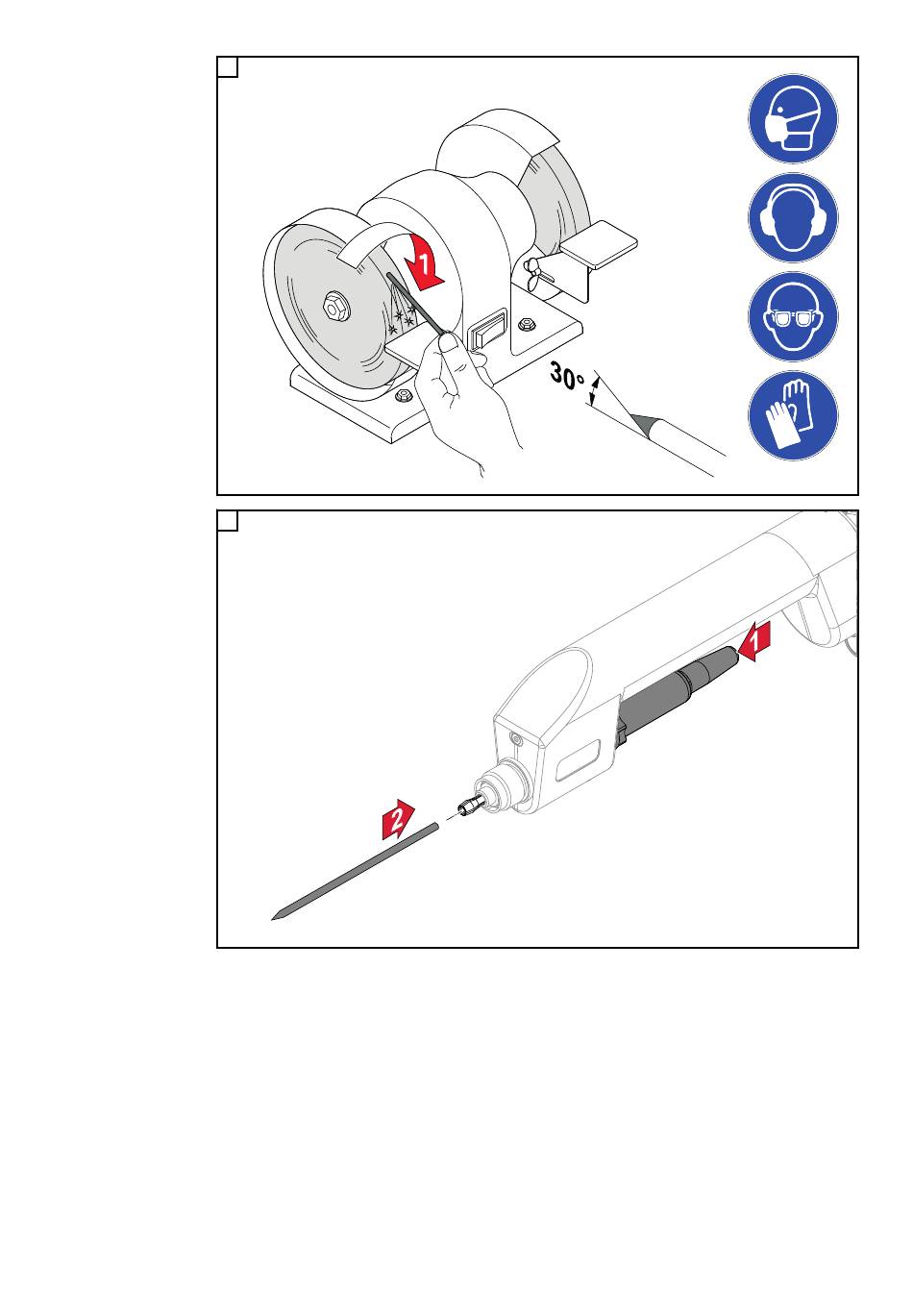 1

30°

1

2