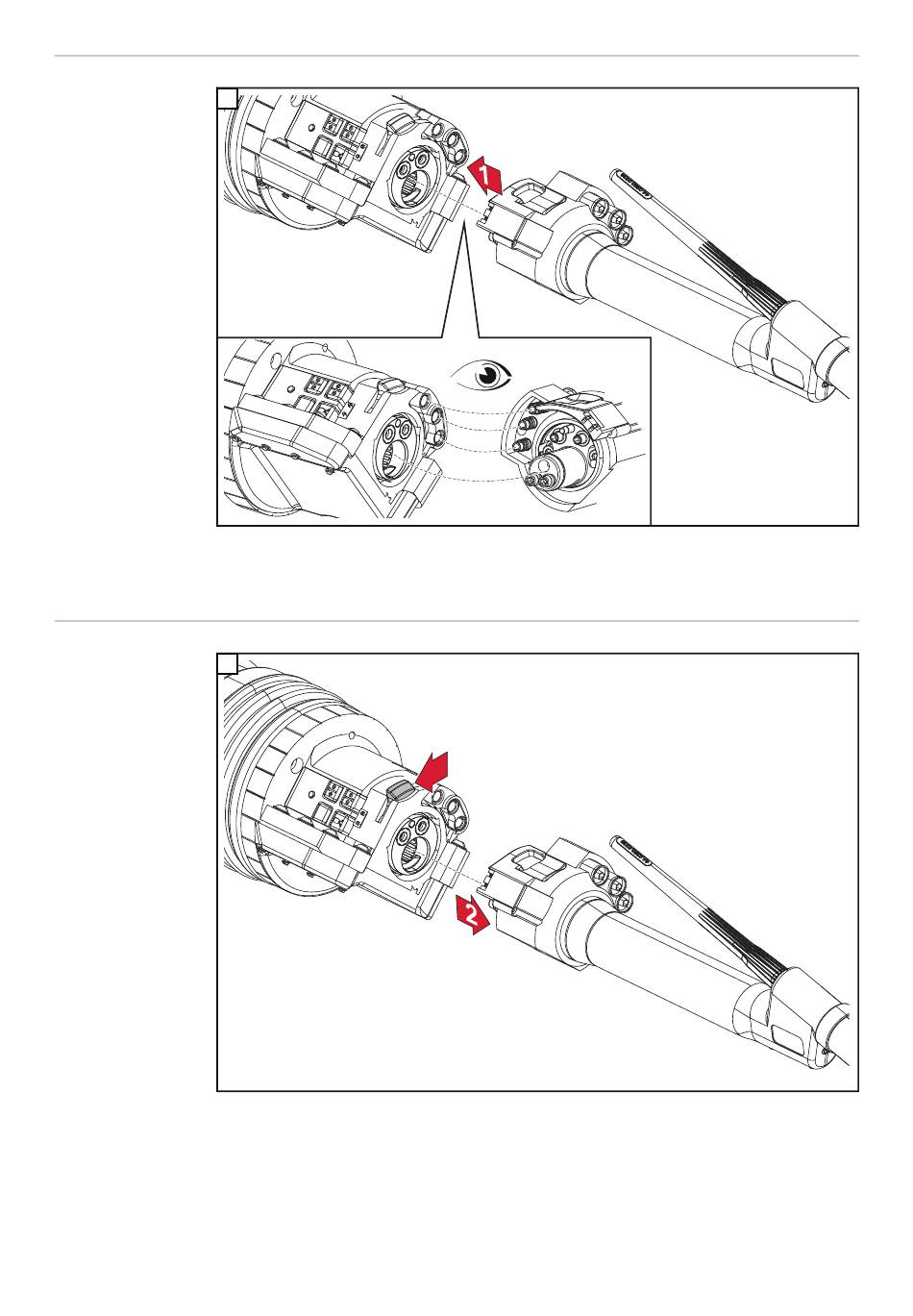 1

2