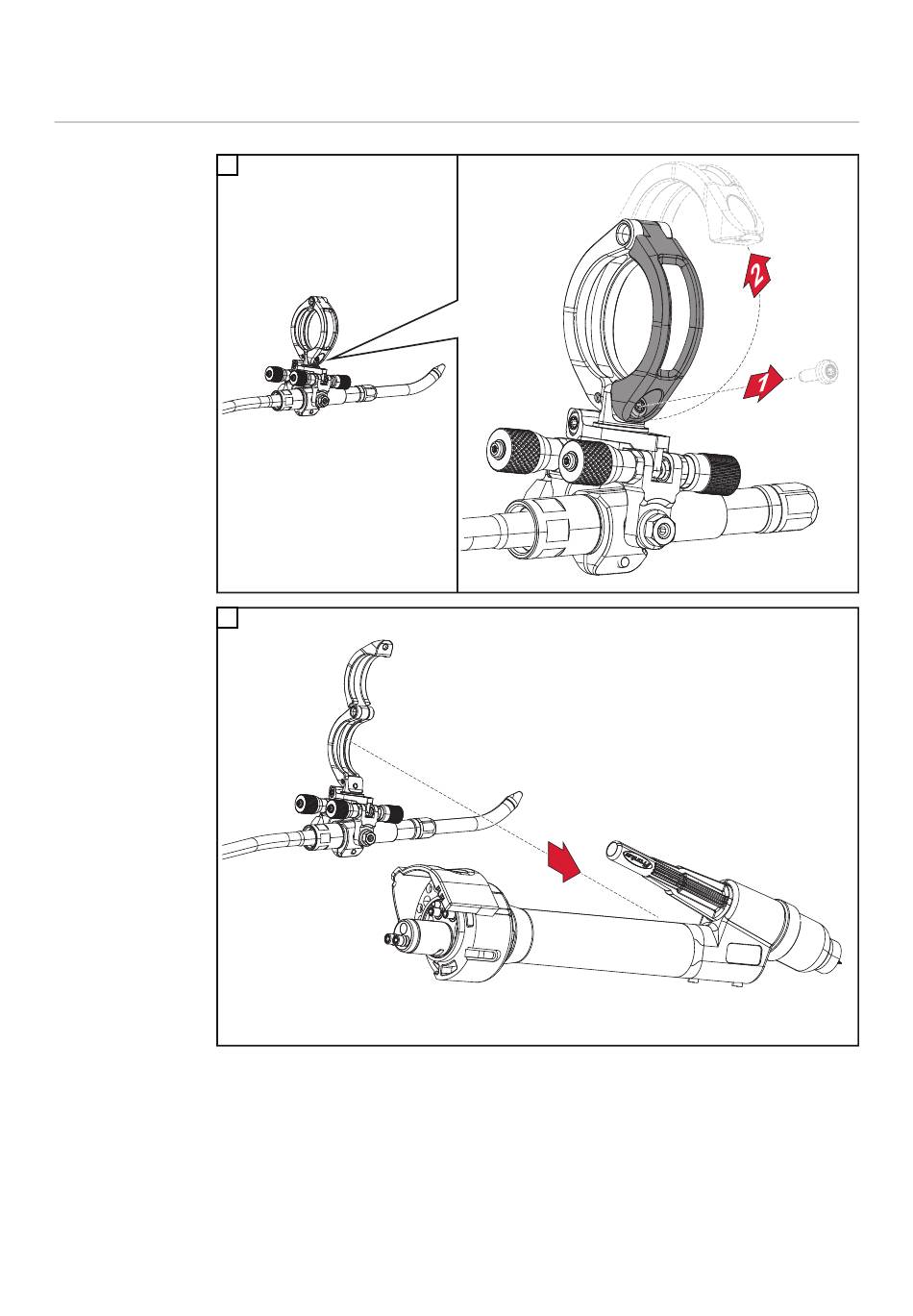 2

1