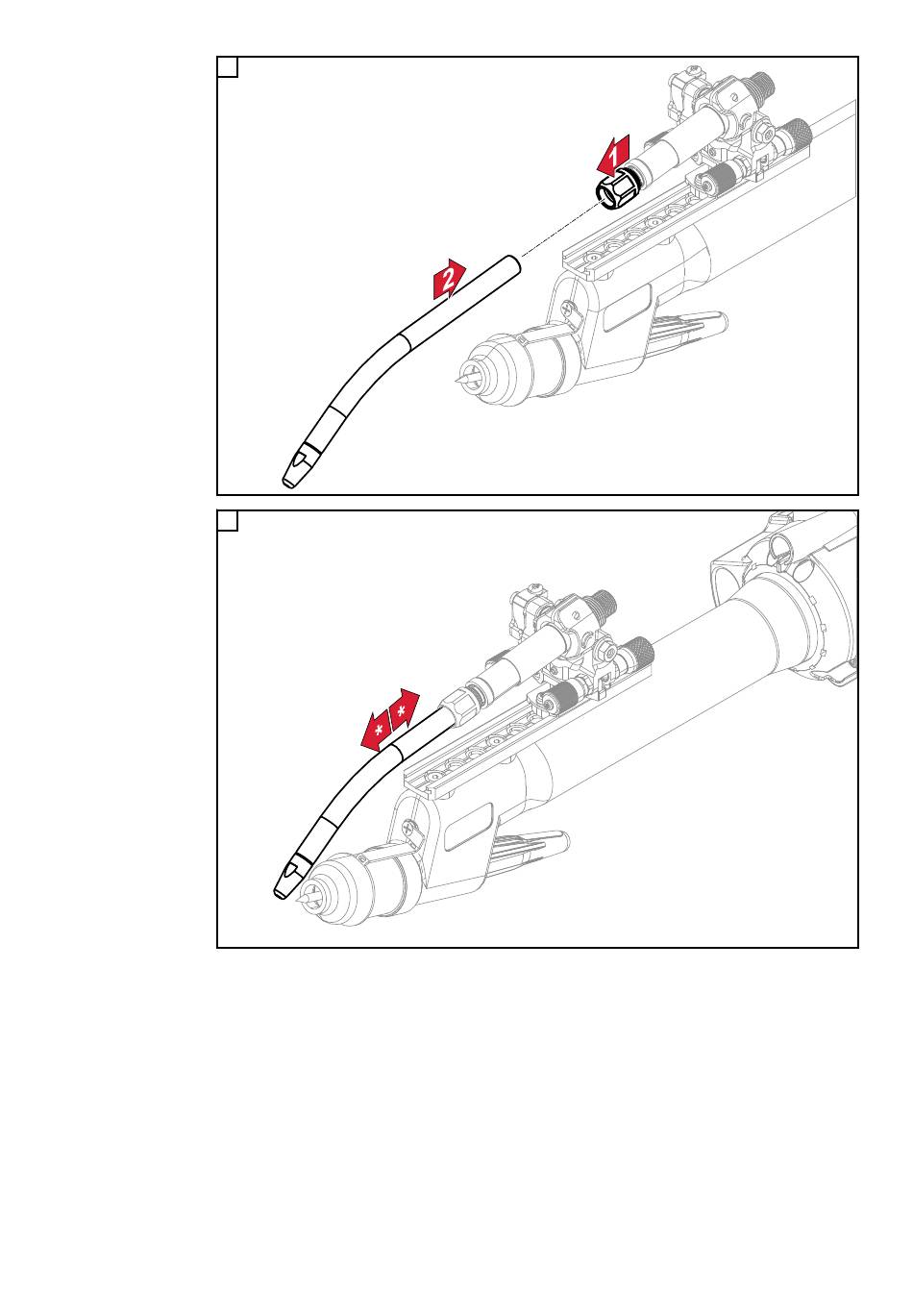 1
2
*
*