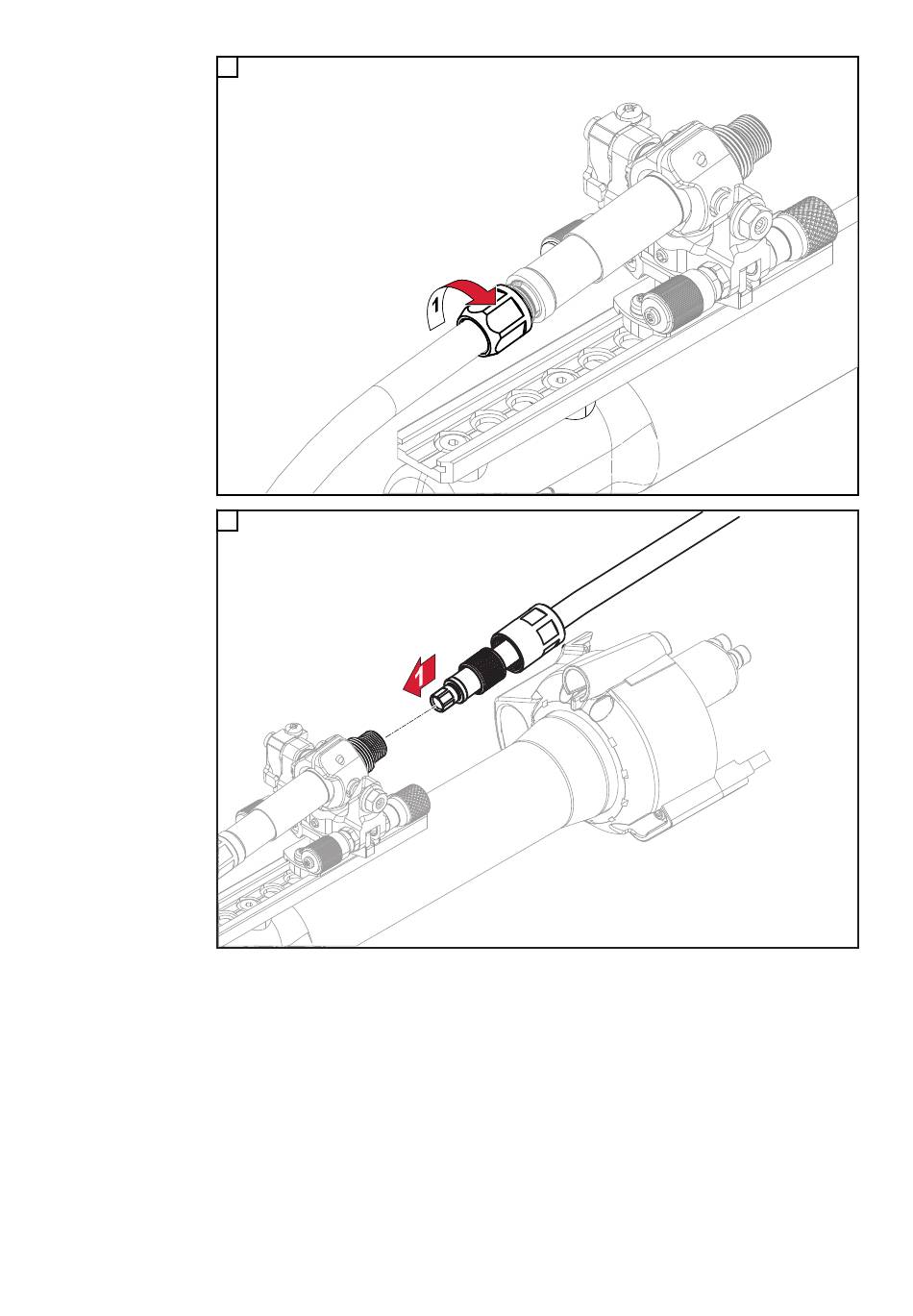 1

1