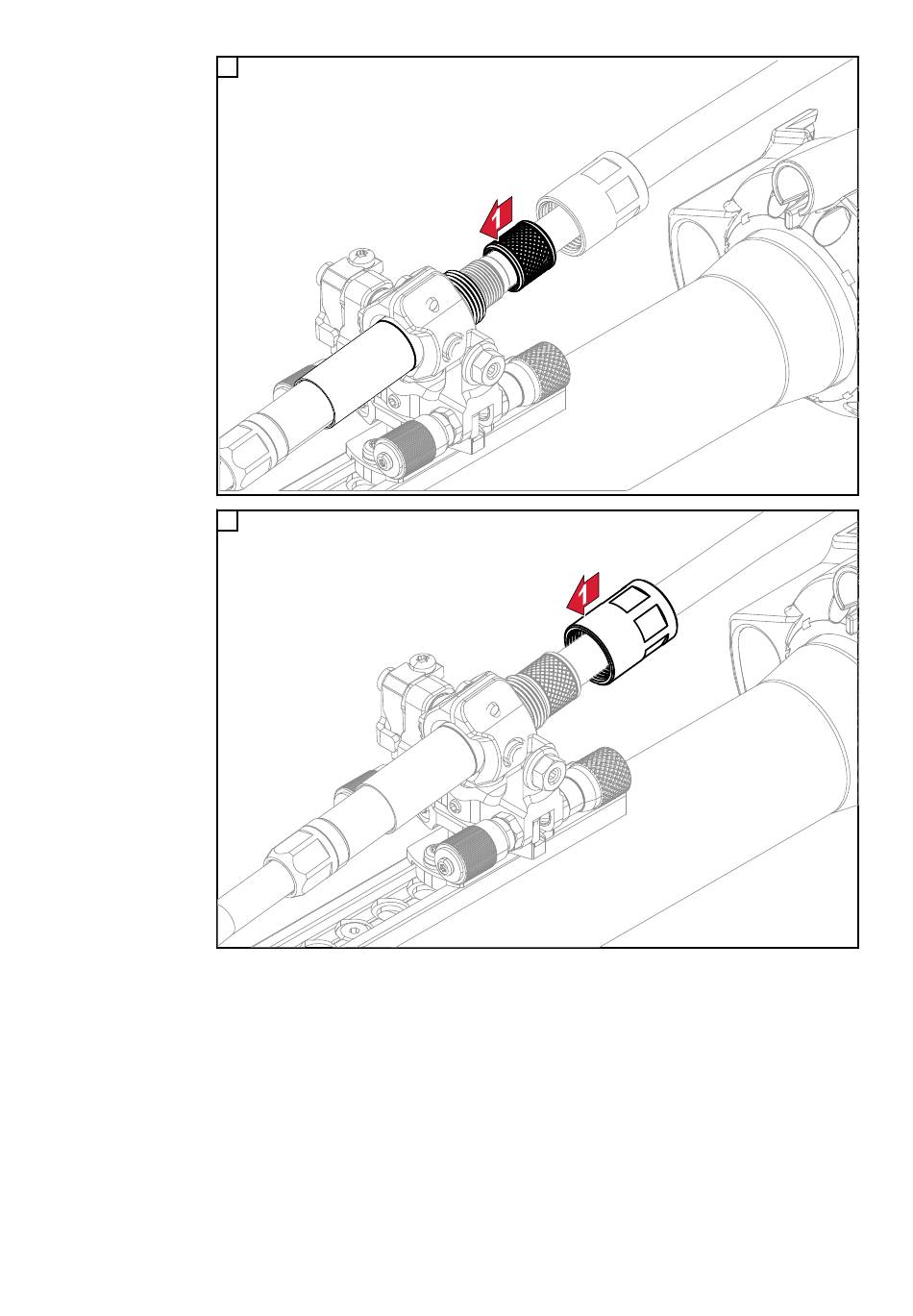 1

1