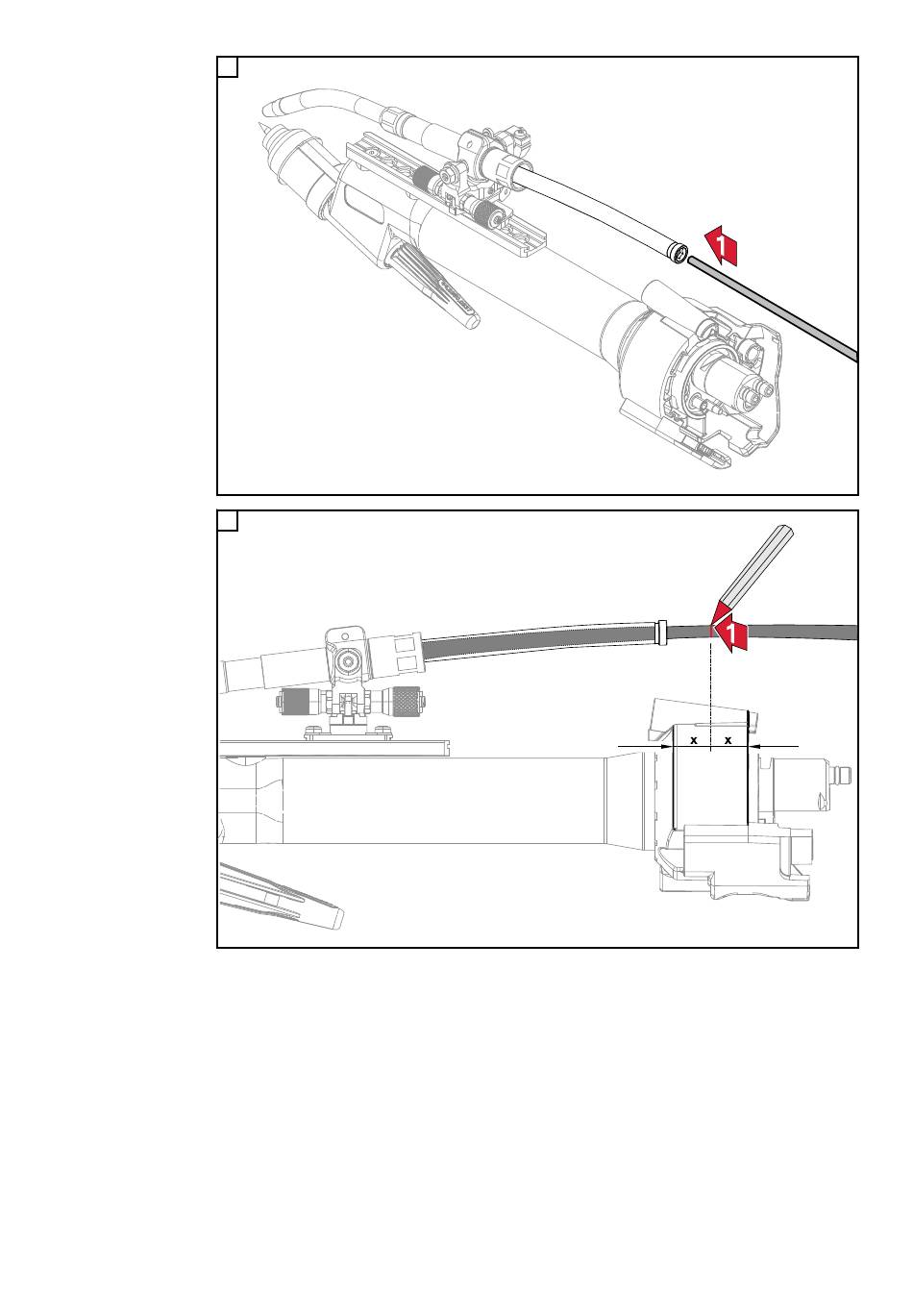 1

1

x x