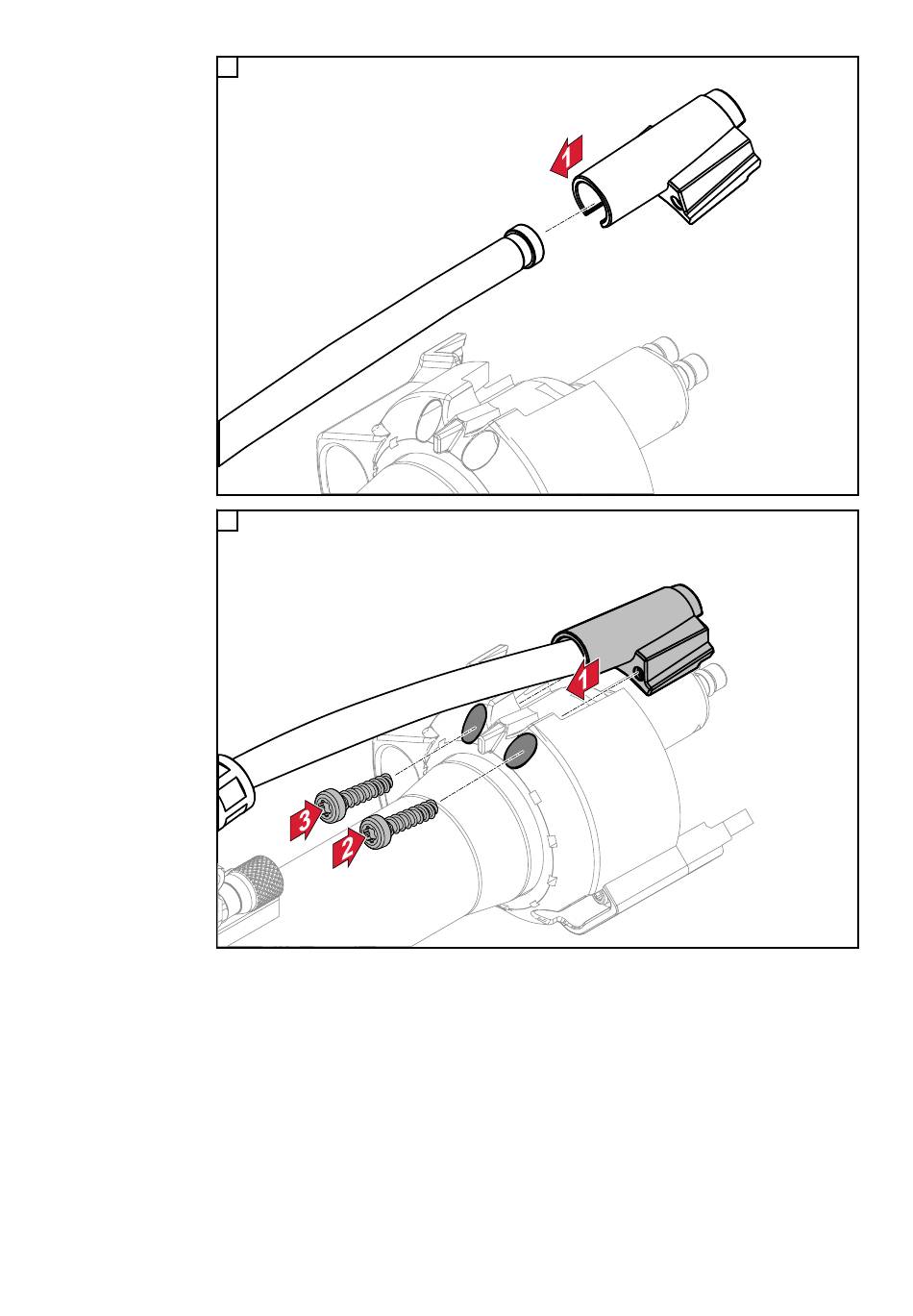 1

1

3

2