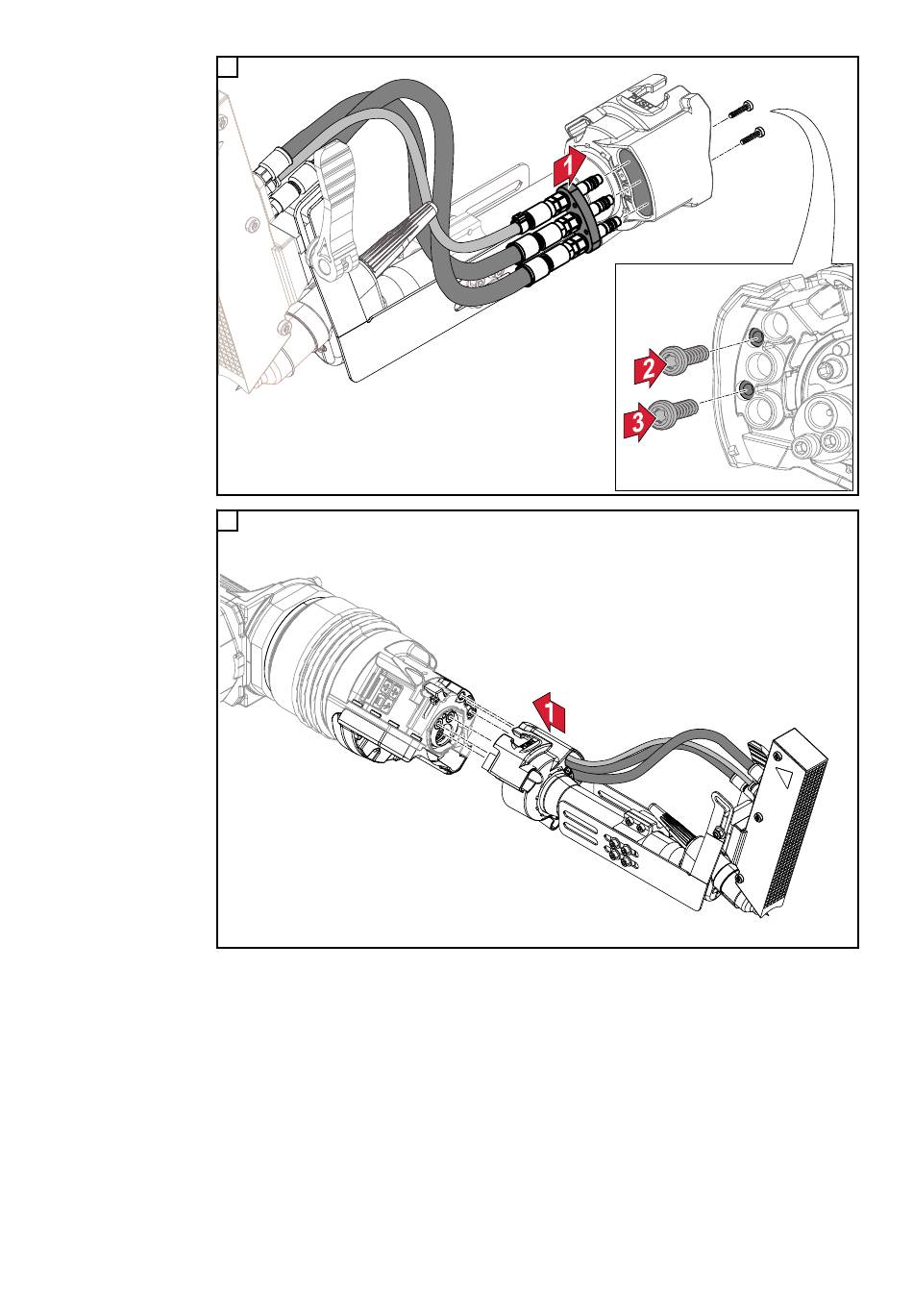 1

2

3

1