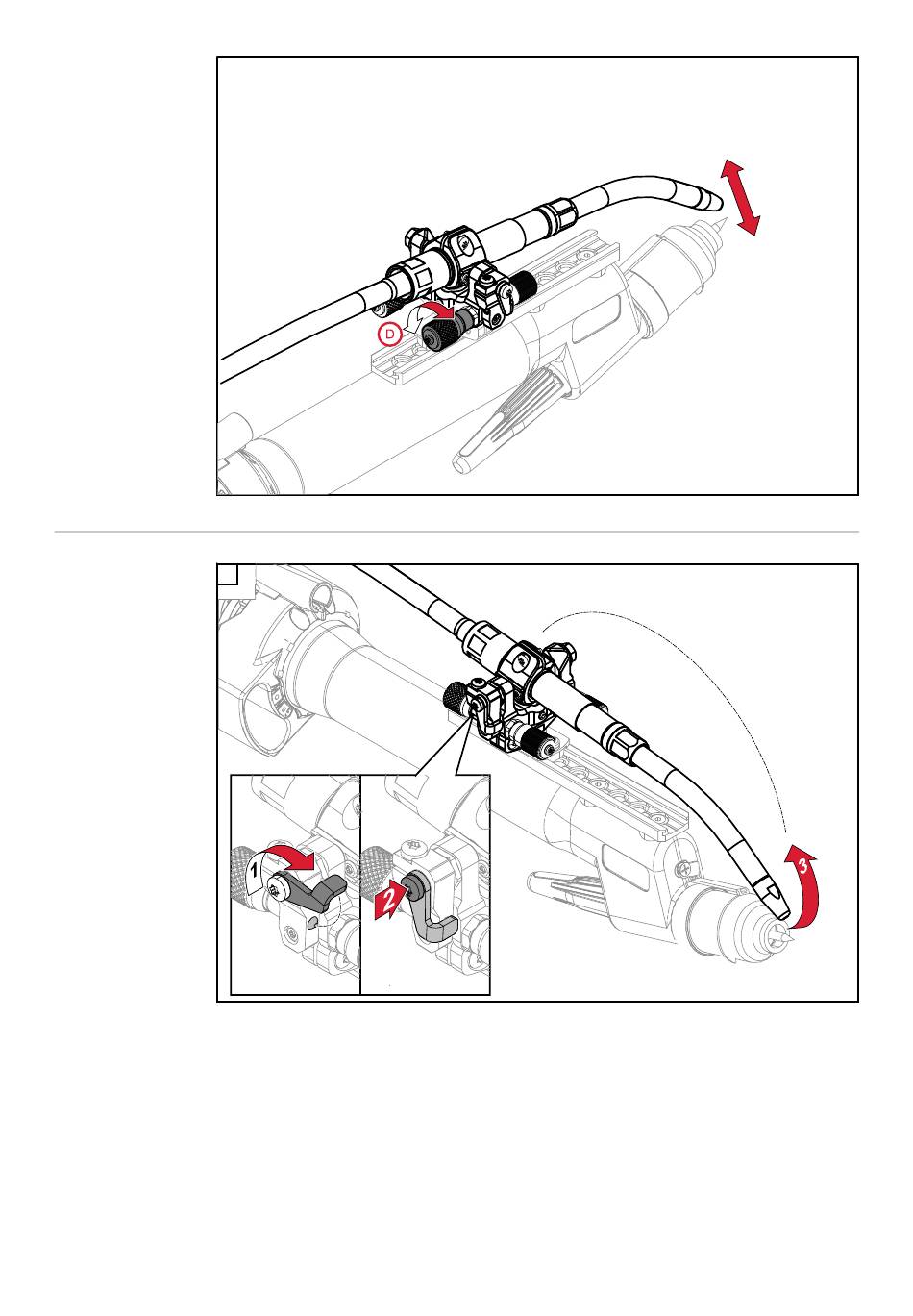 D

1

2

3