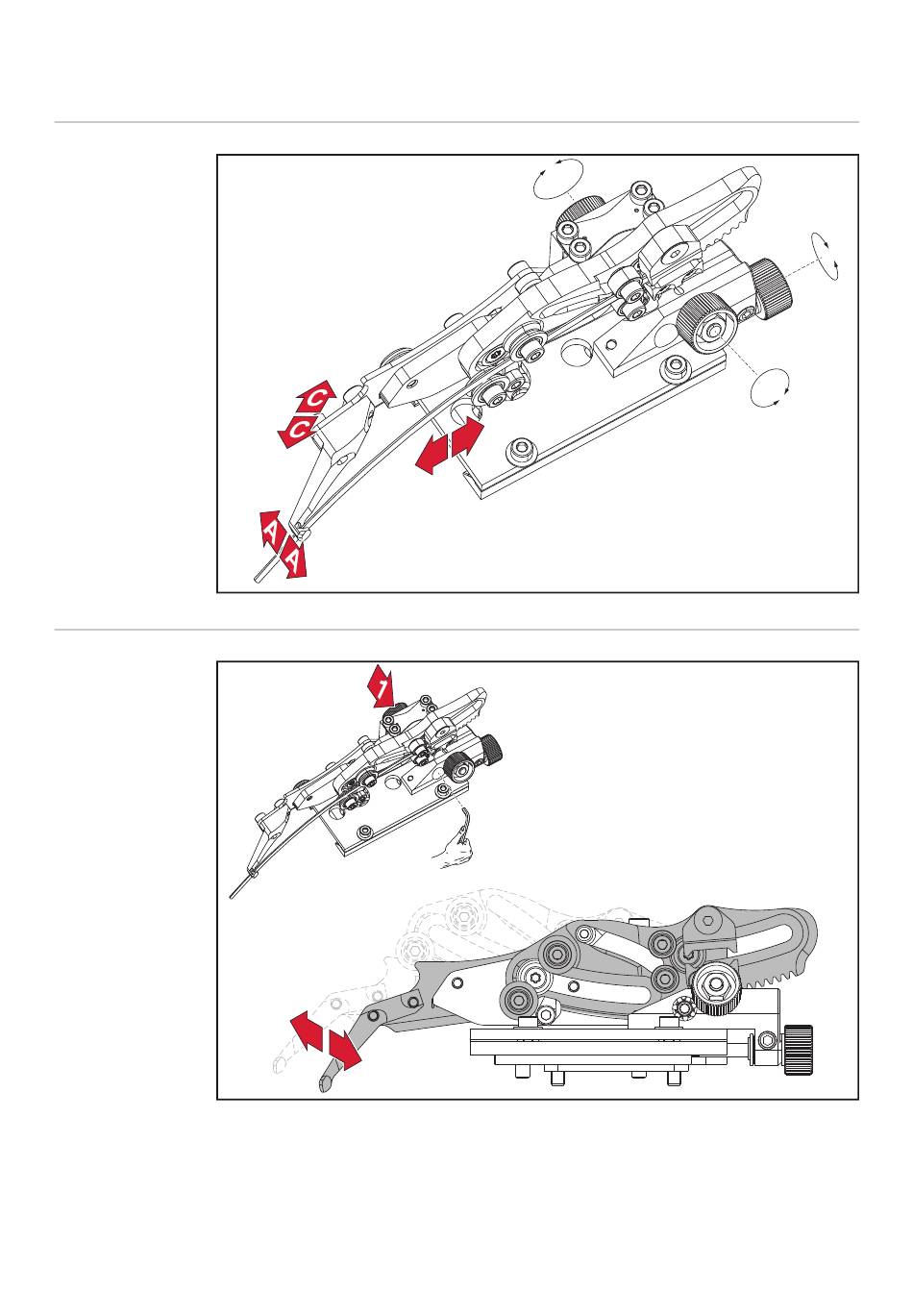 C
C
A
A

1