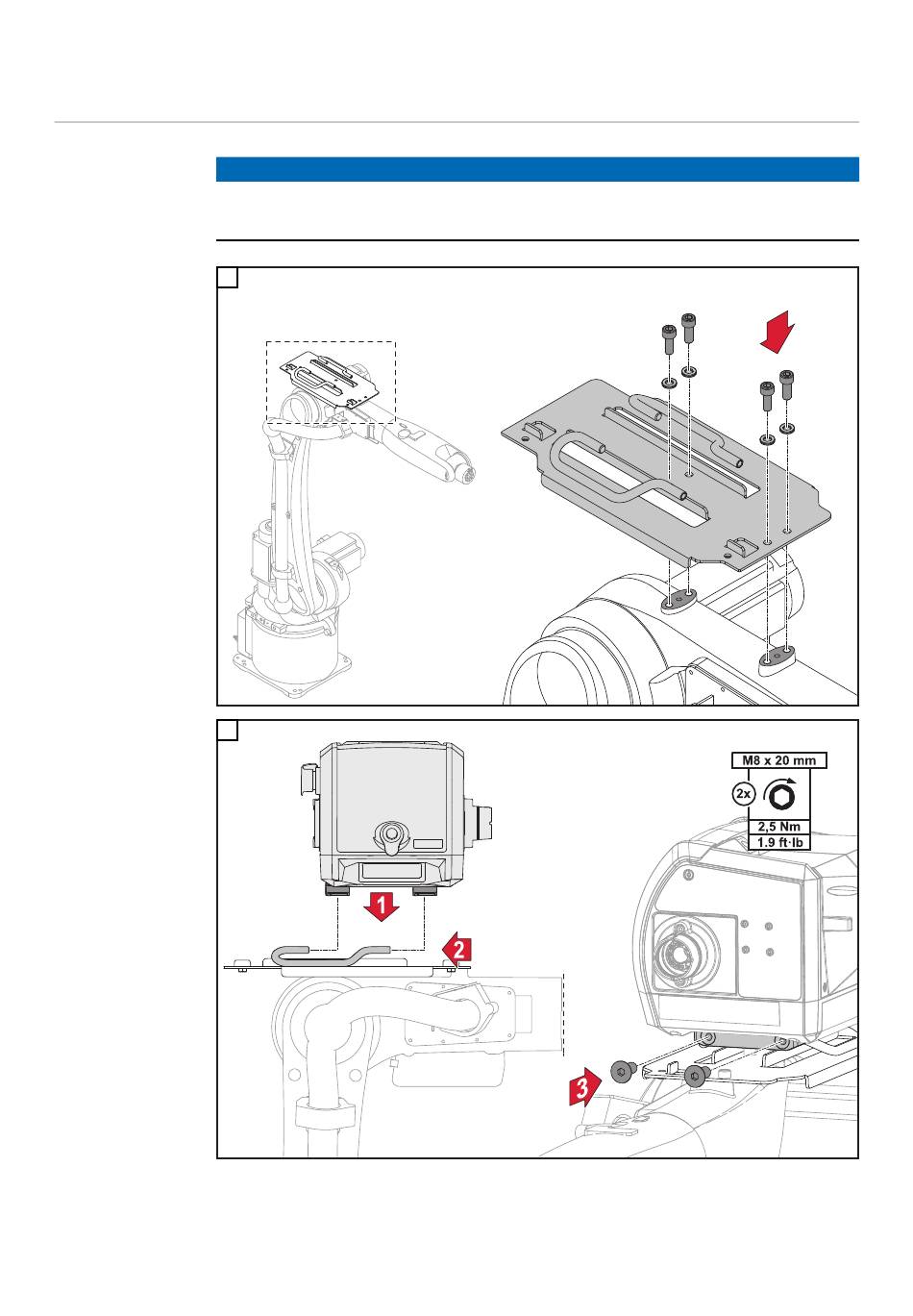 M8 x 20 mm

2x

2,5 Nm
1.9 ft·lb

1

2

3