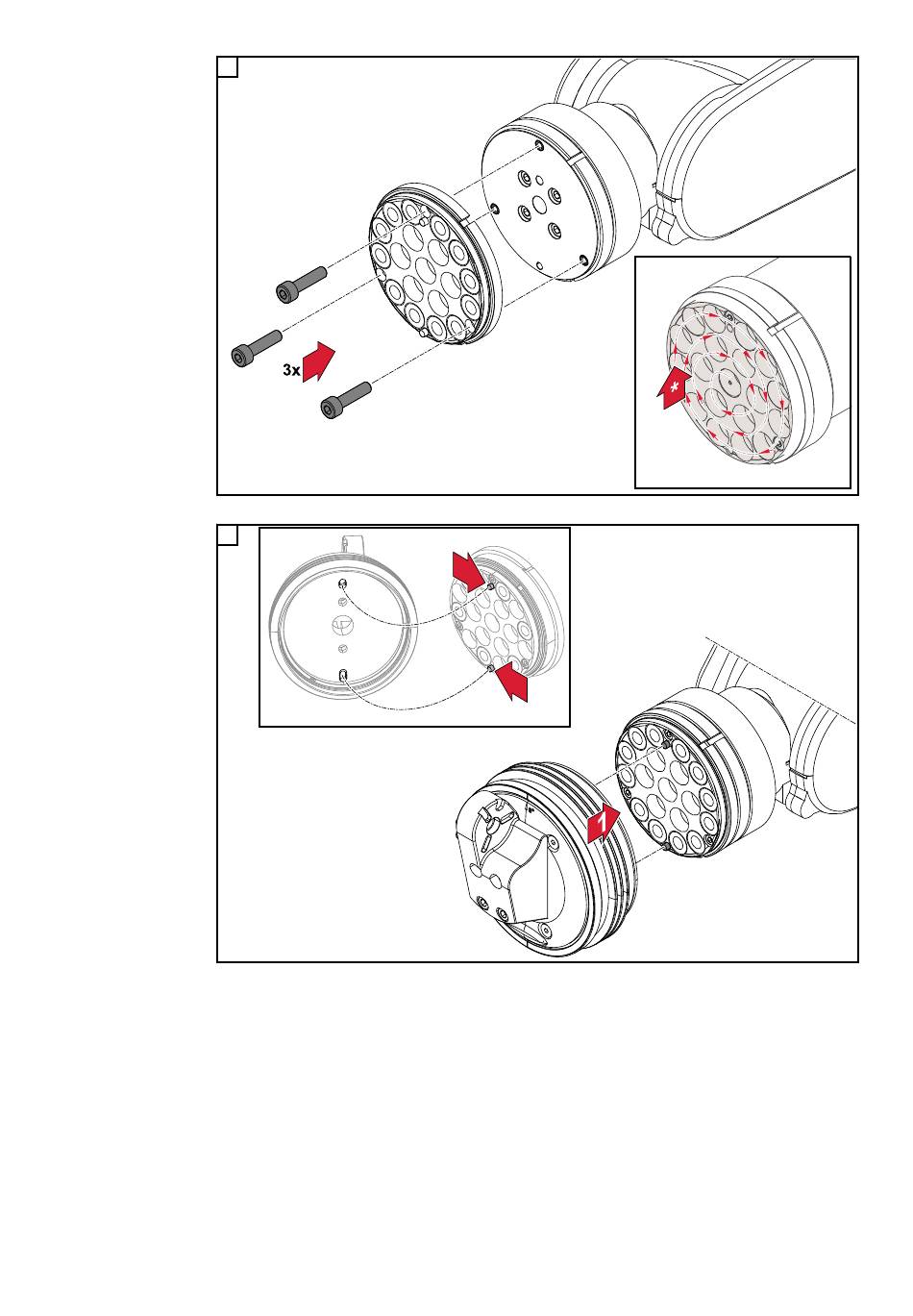 3x

*

1